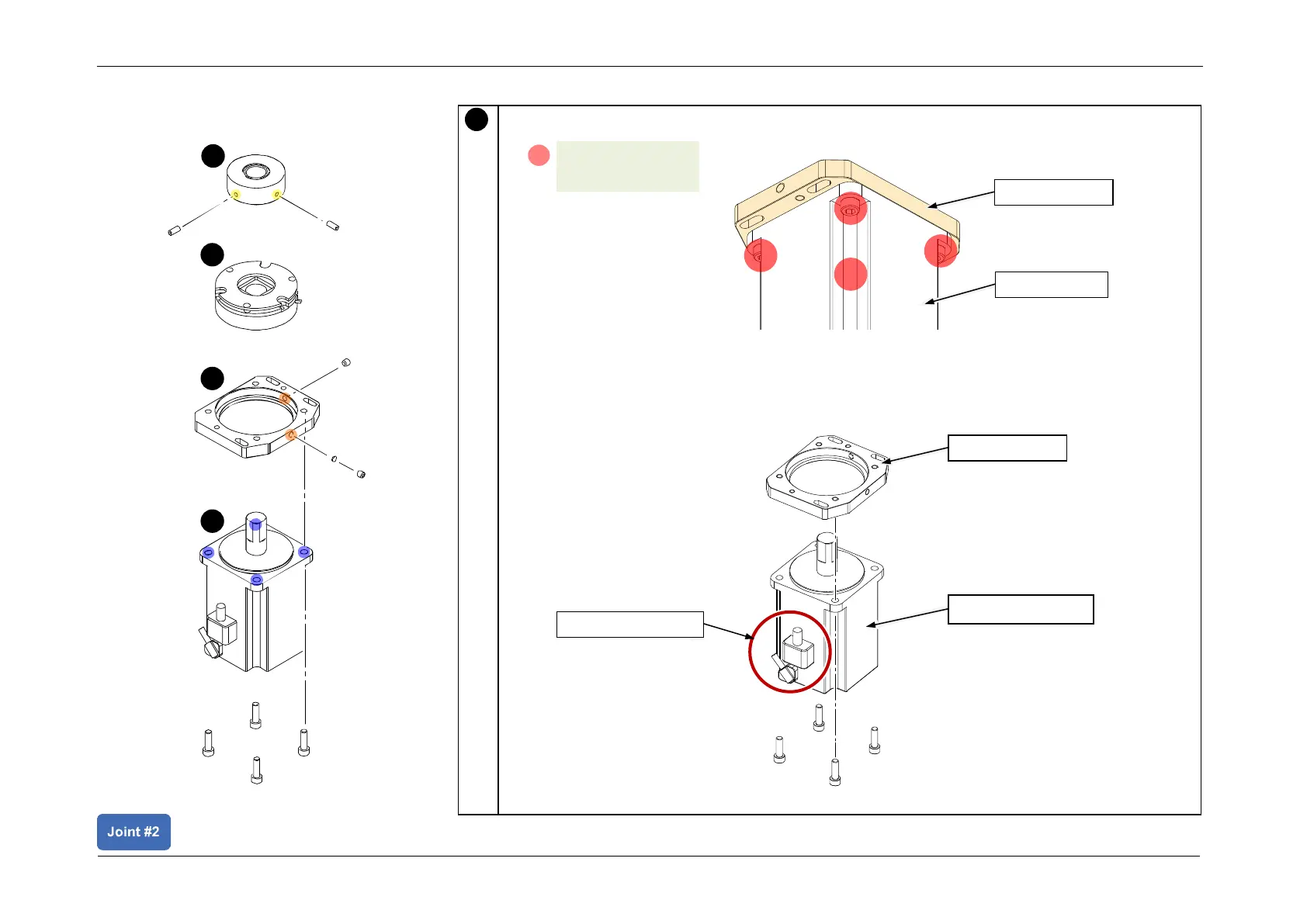 Joint #2