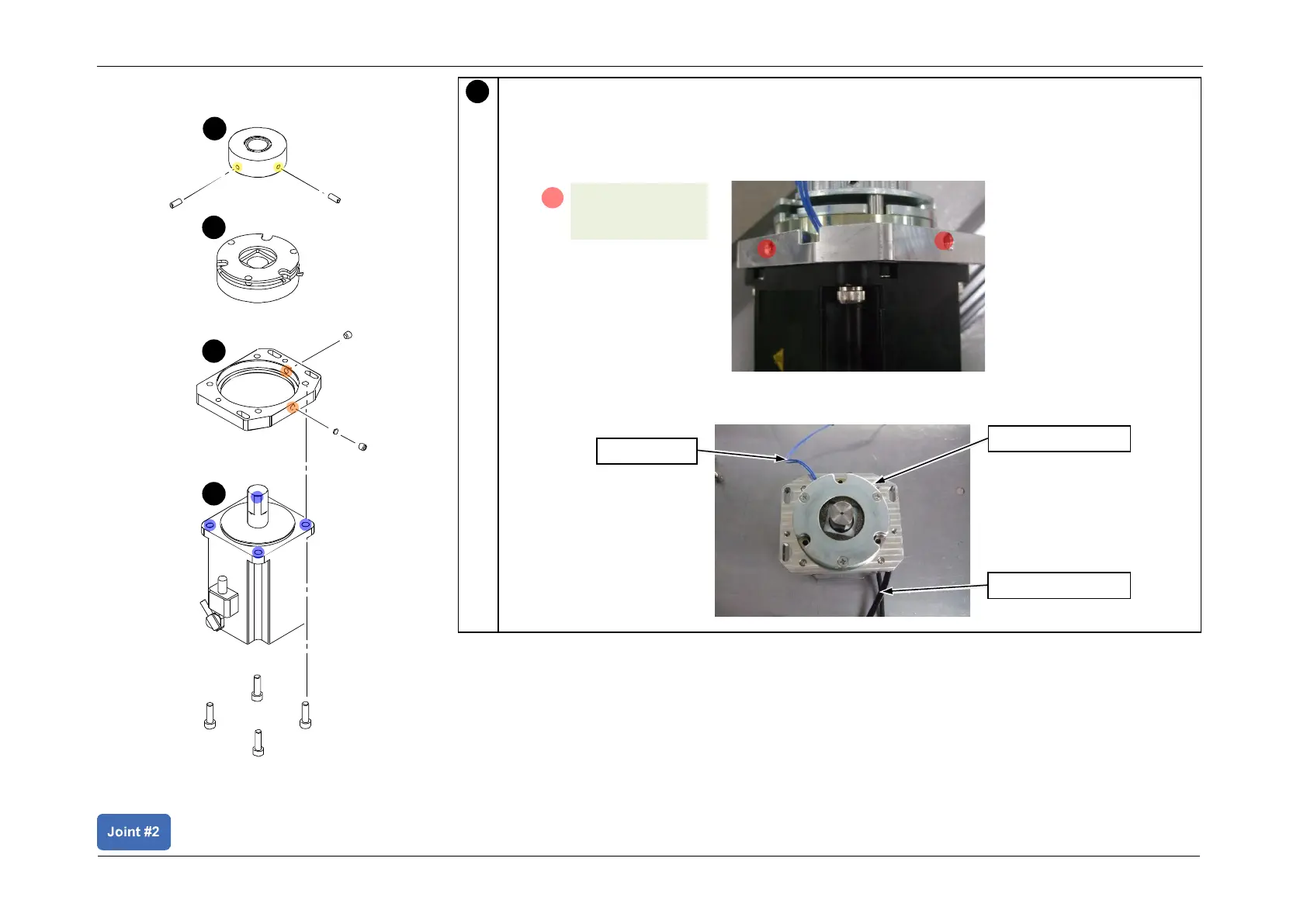 Joint #2