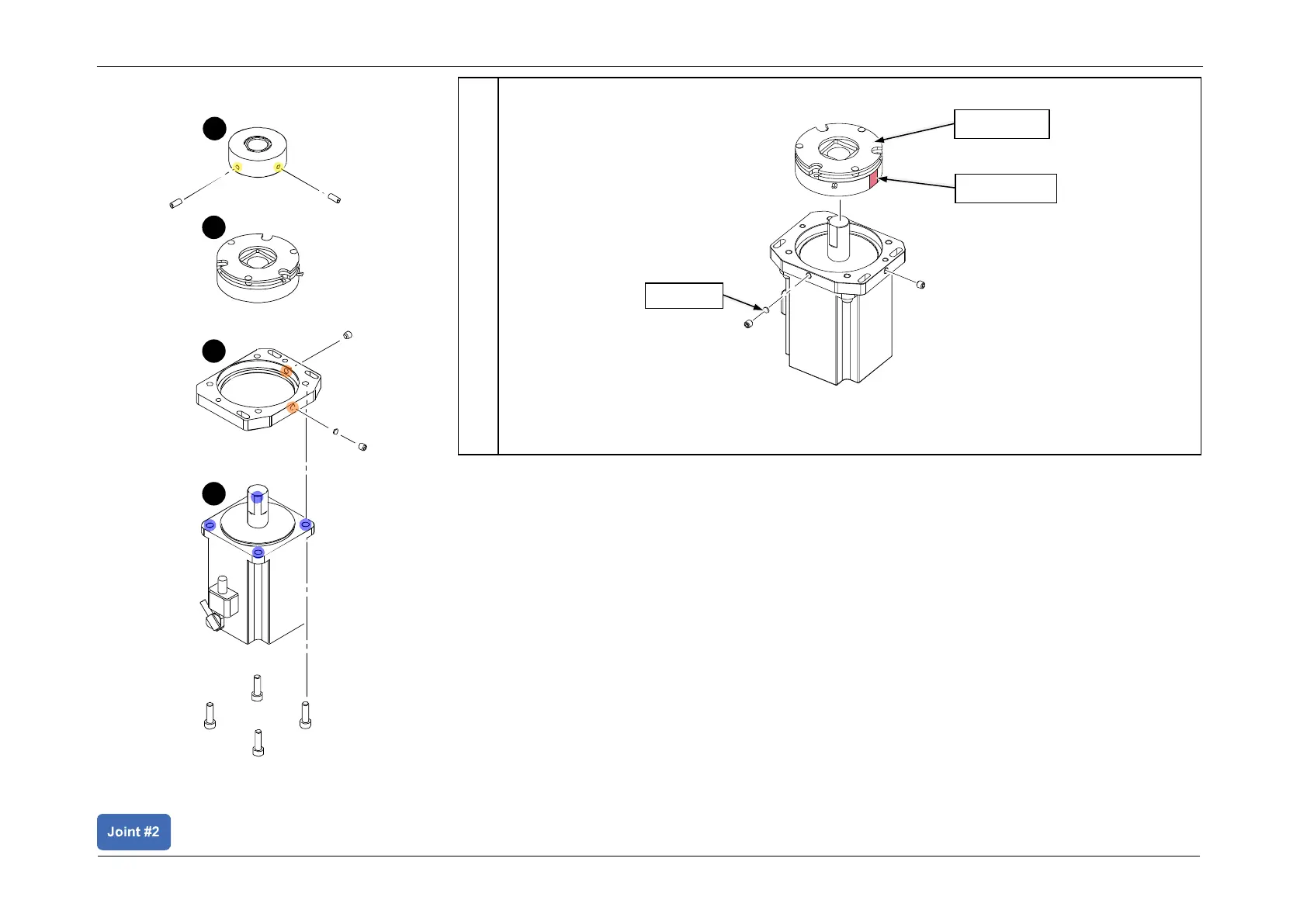 Joint #2