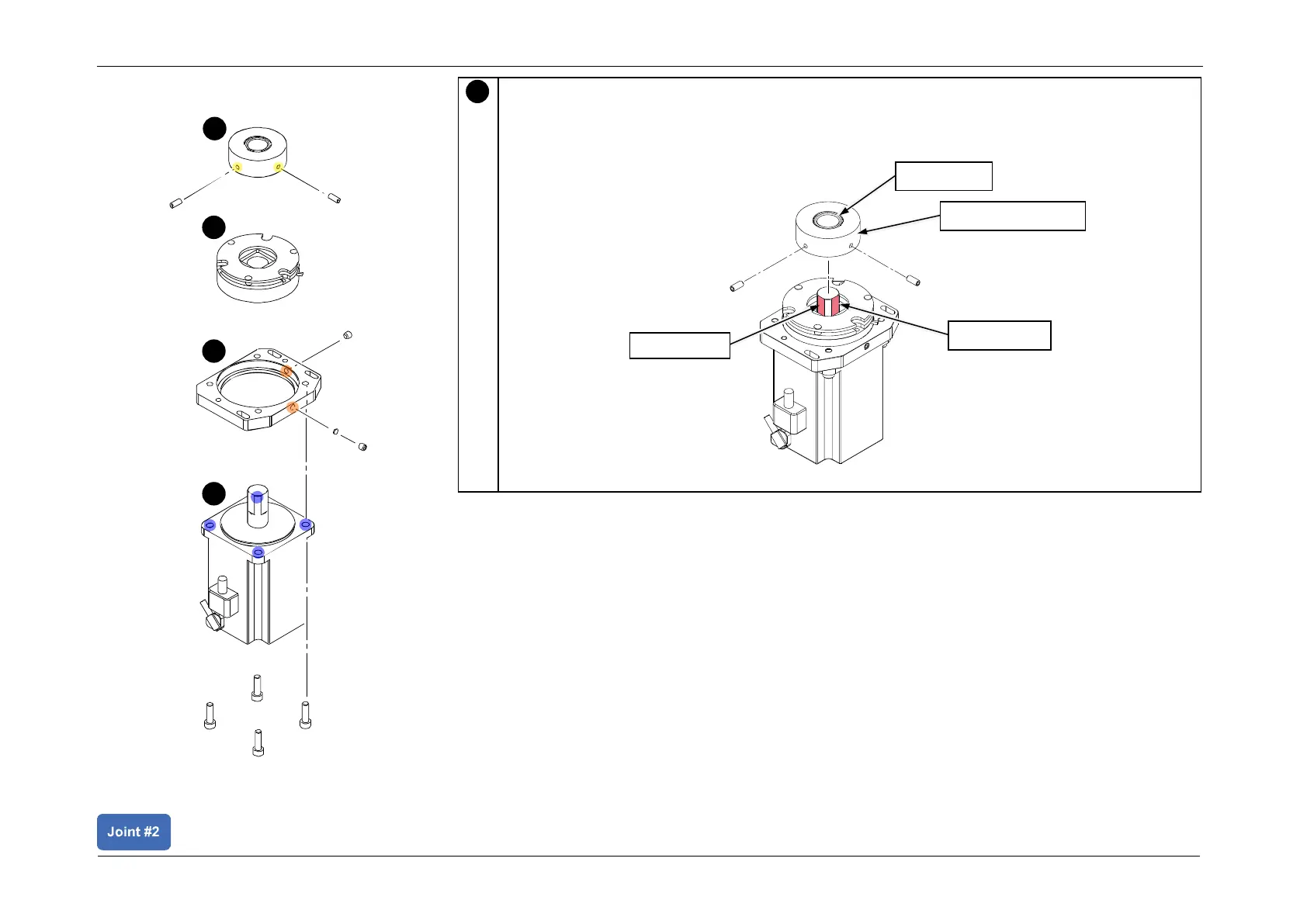 Joint #2