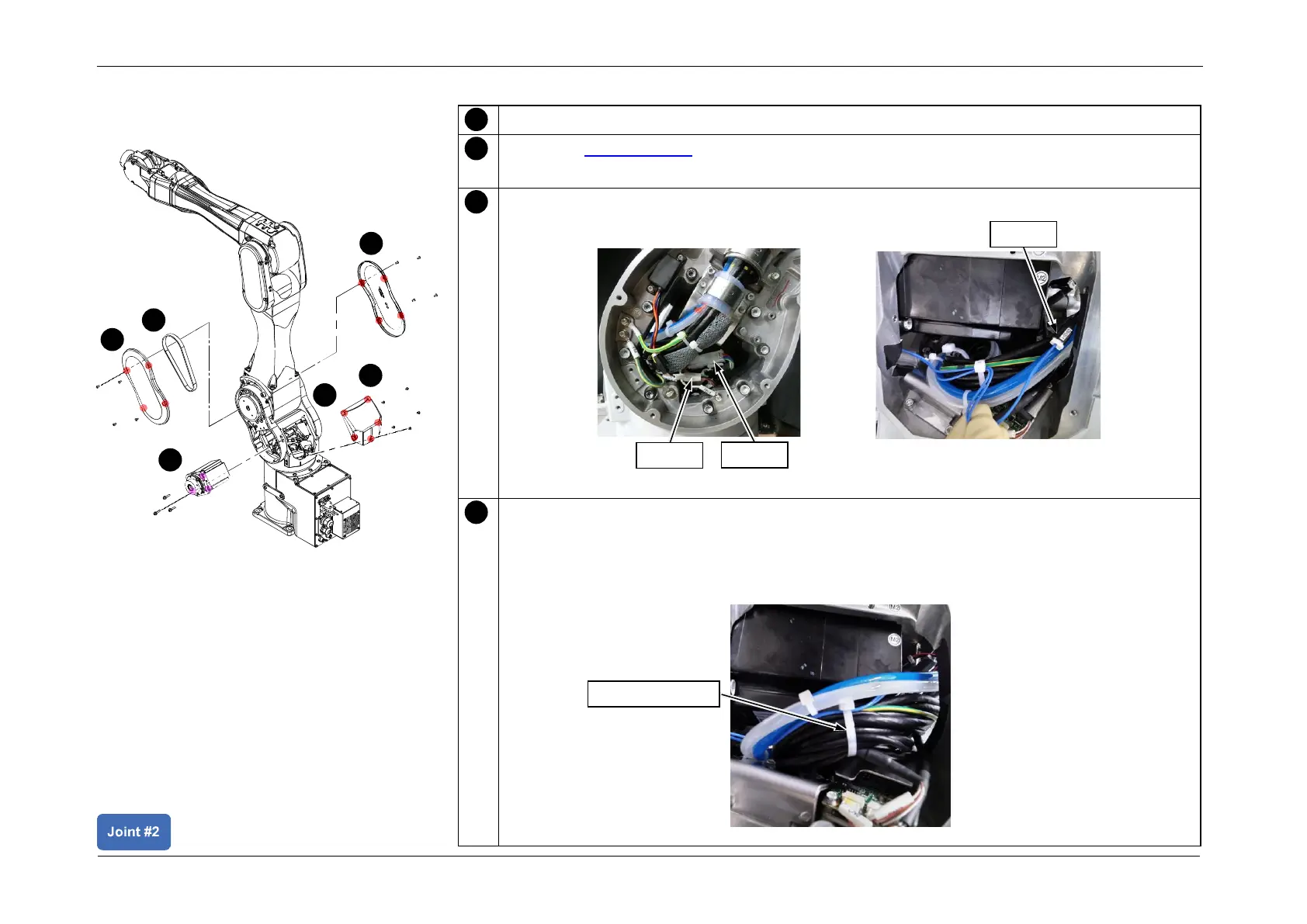 Joint #2