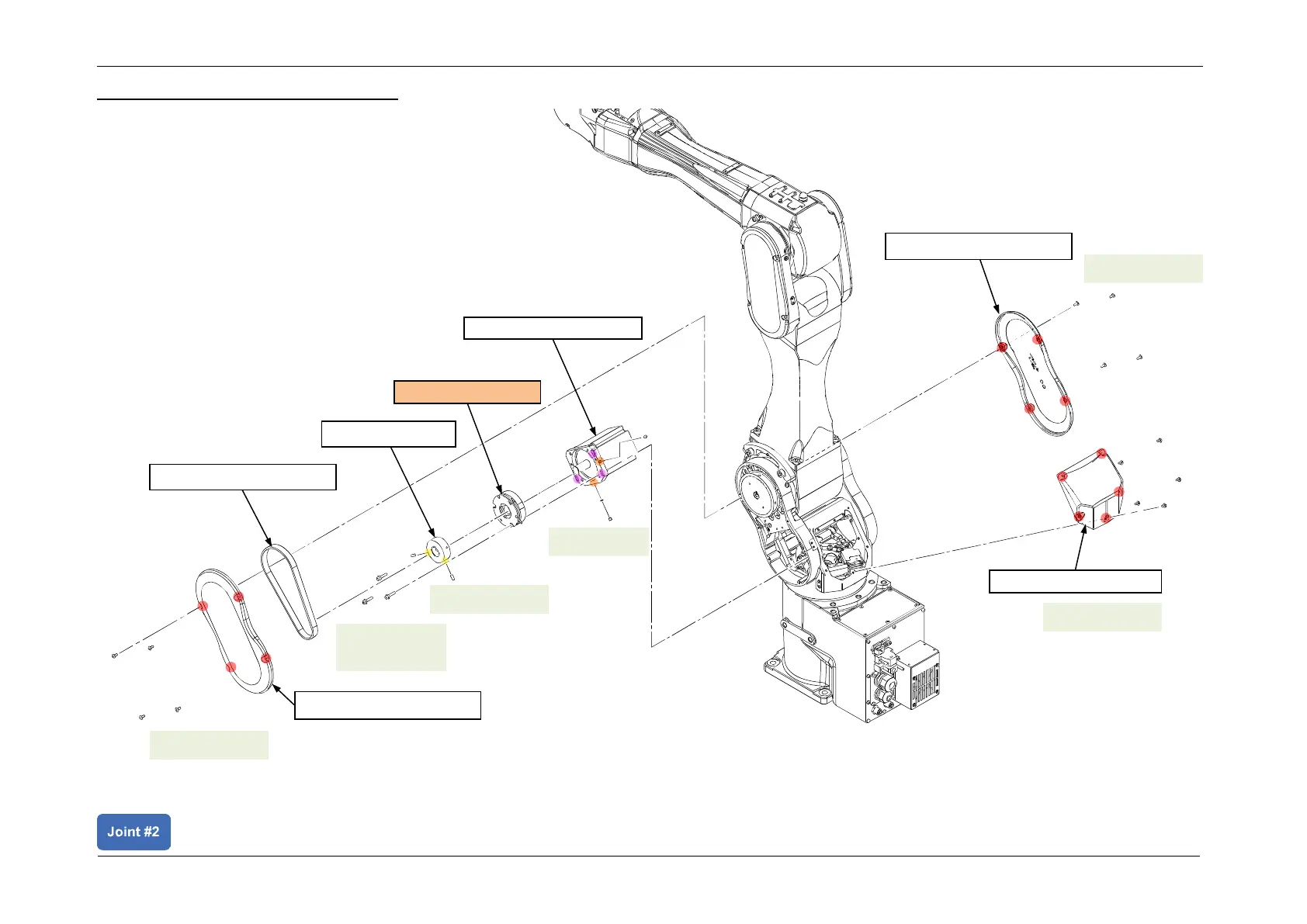 Joint #2