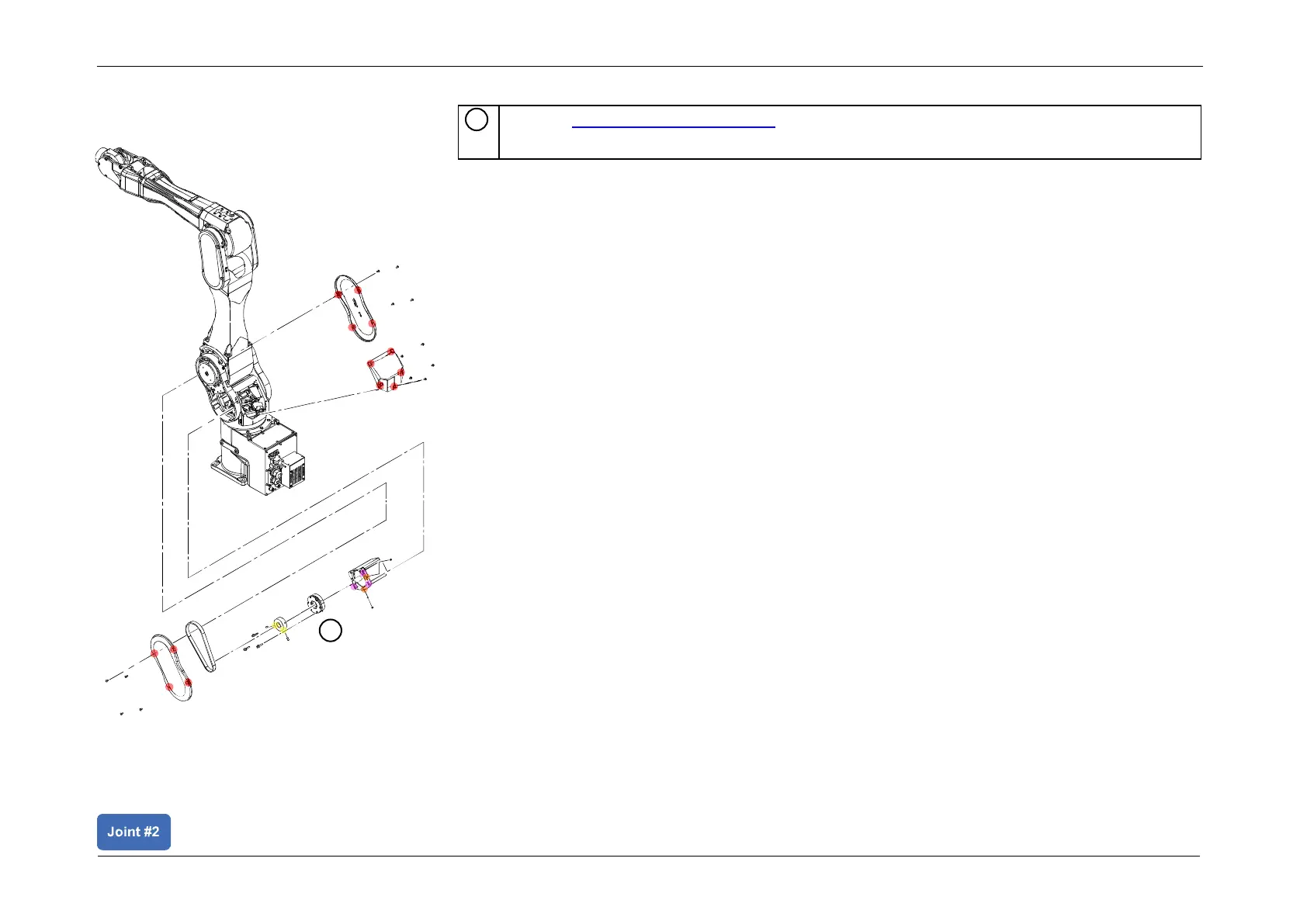 Joint #2