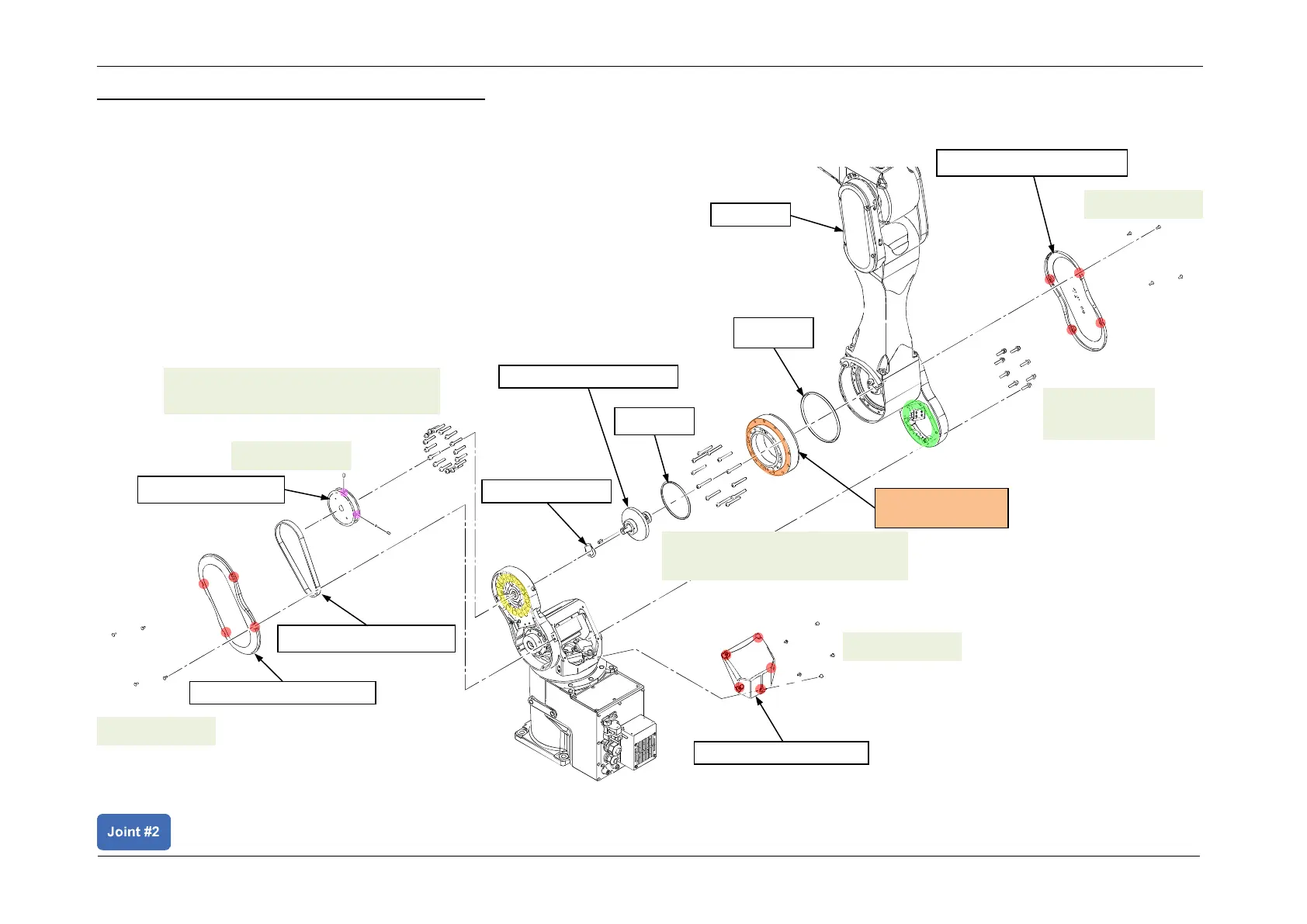 Joint #2