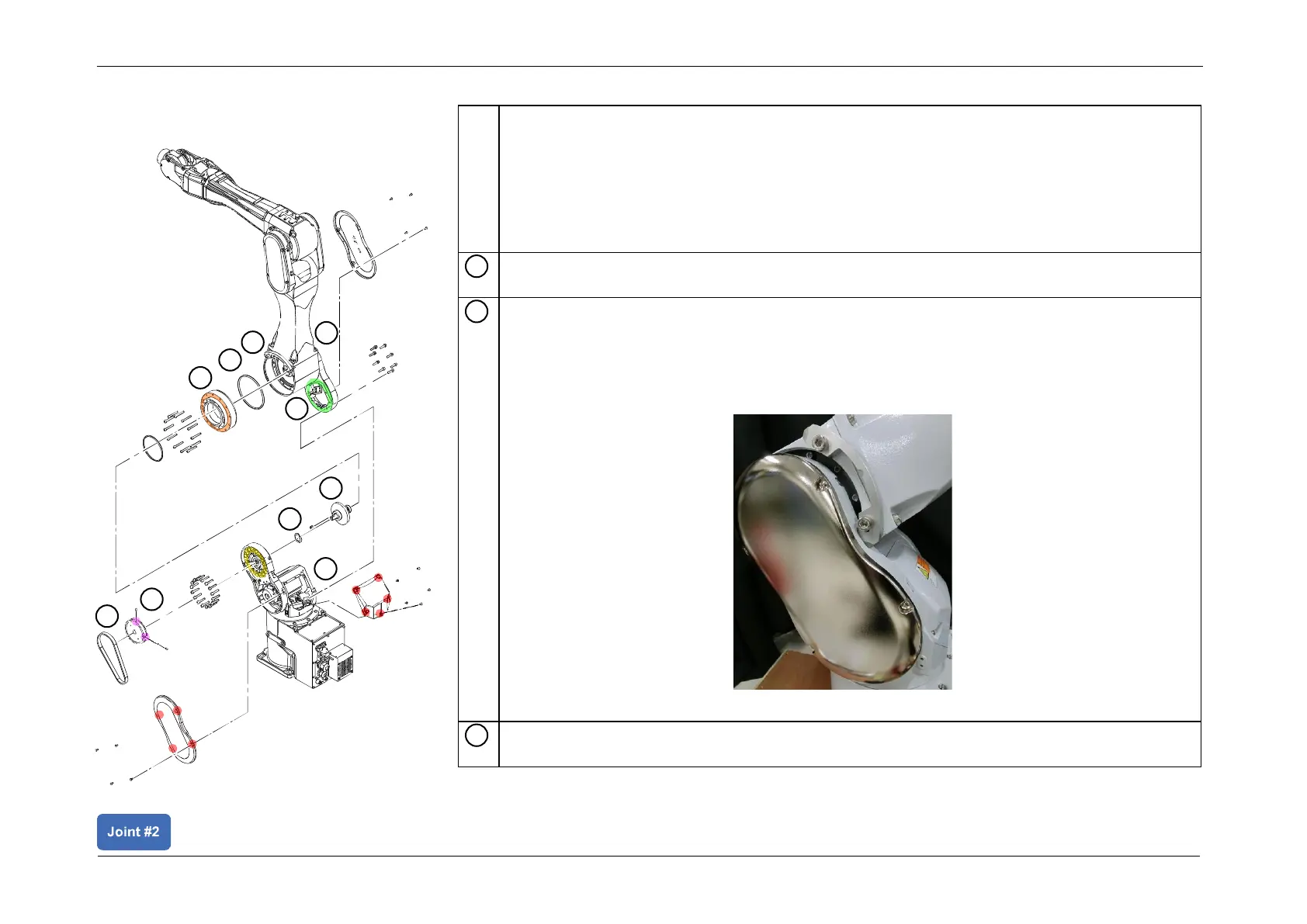 Joint #2