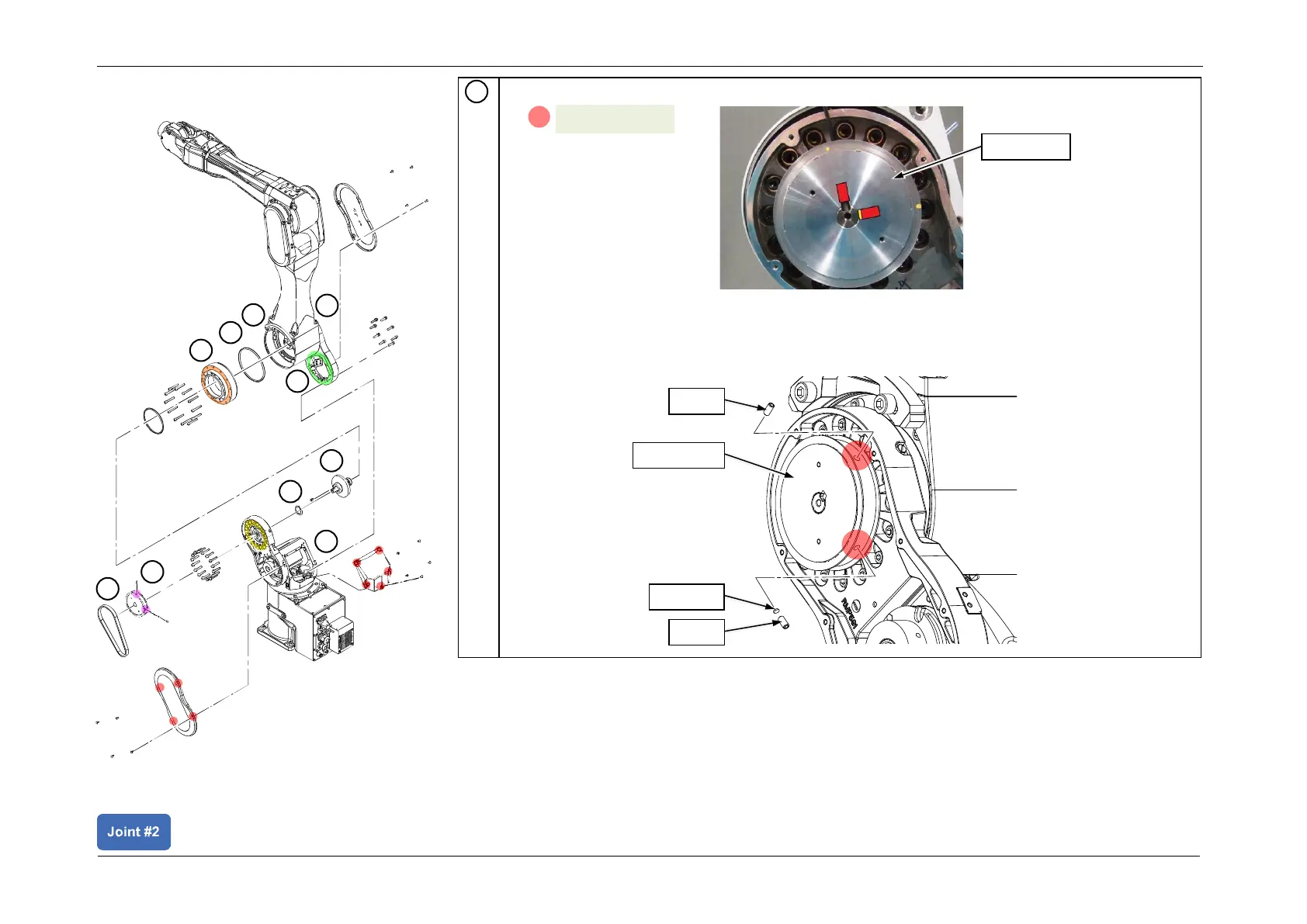 Joint #2