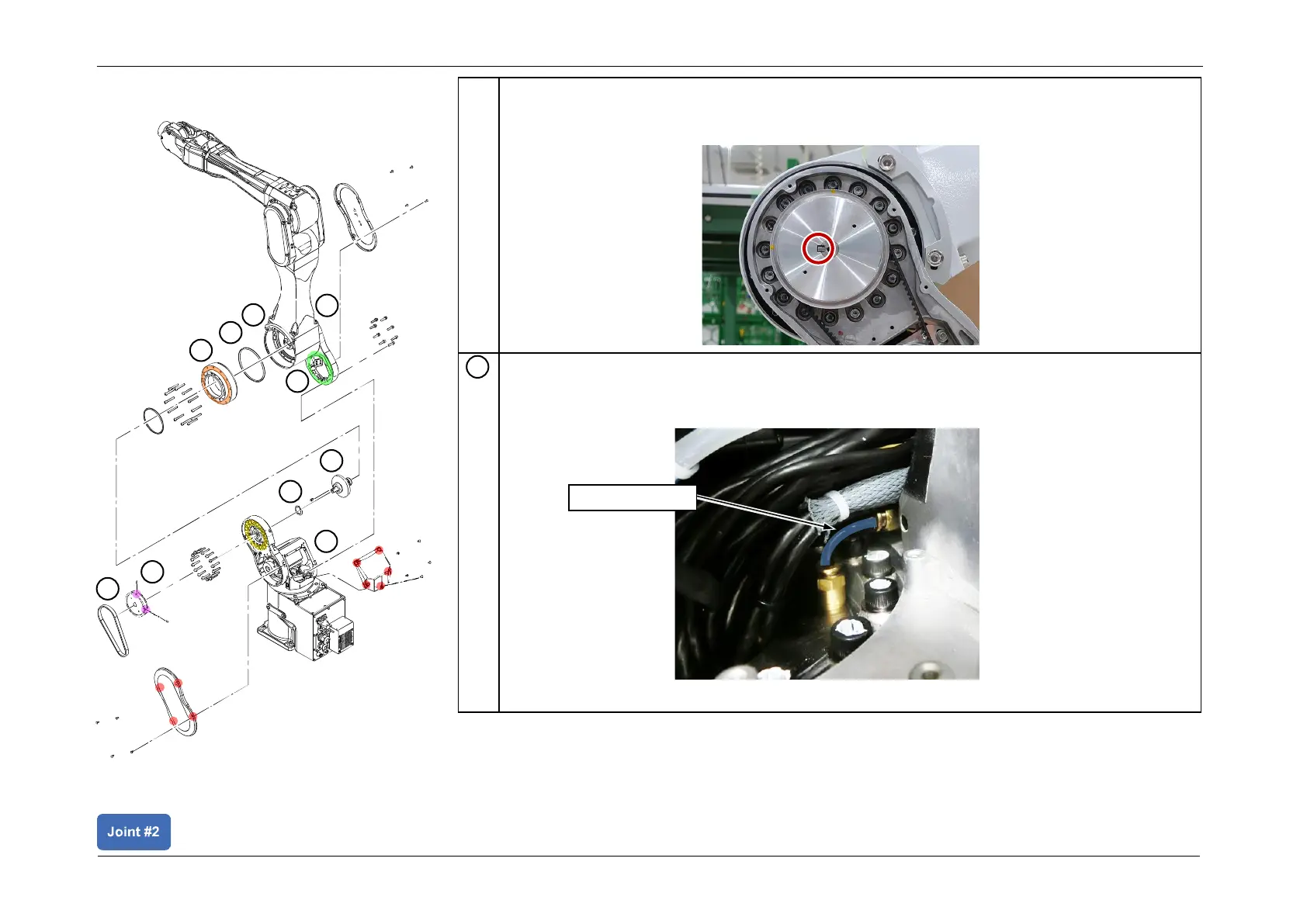 Joint #2