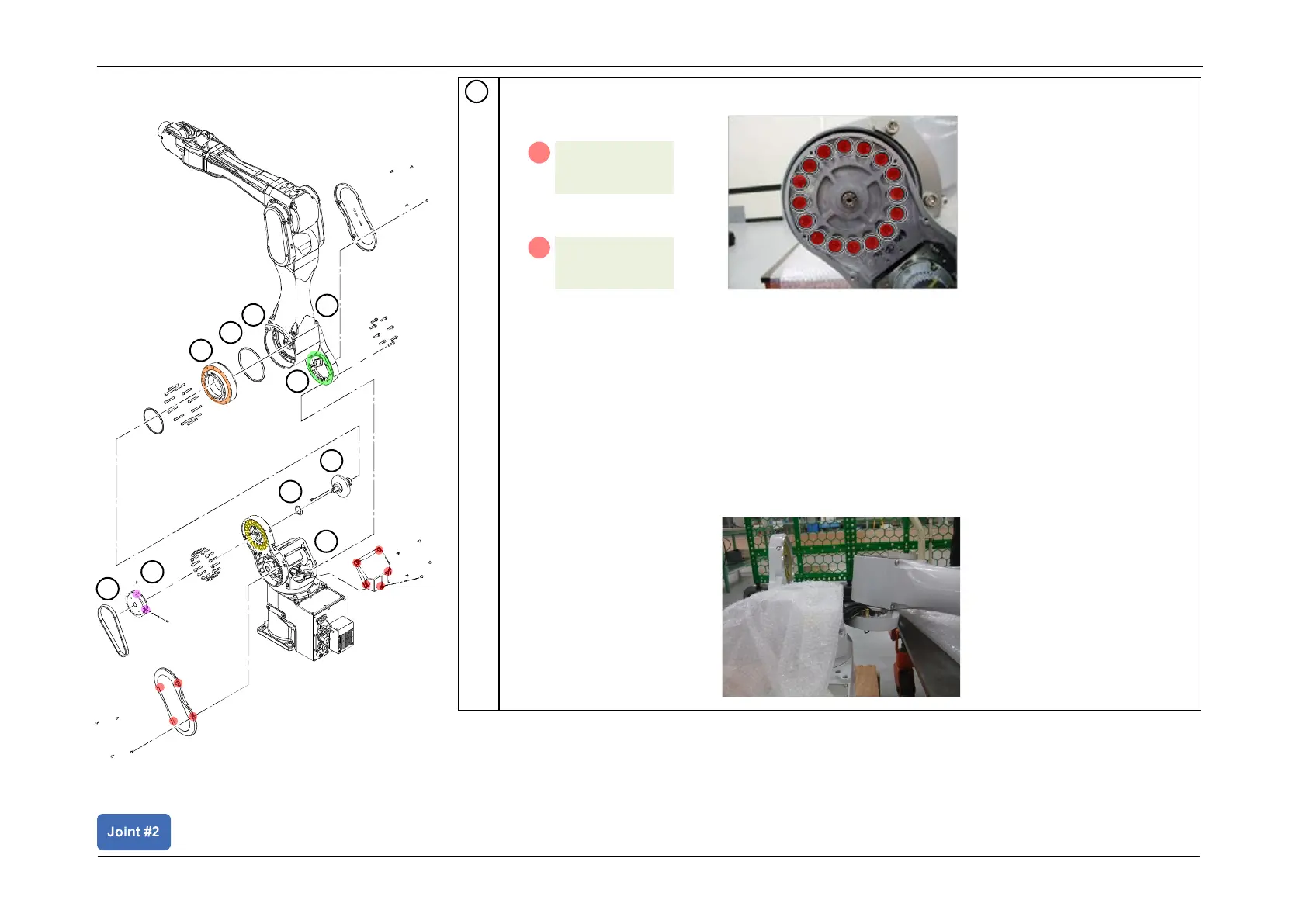 Joint #2