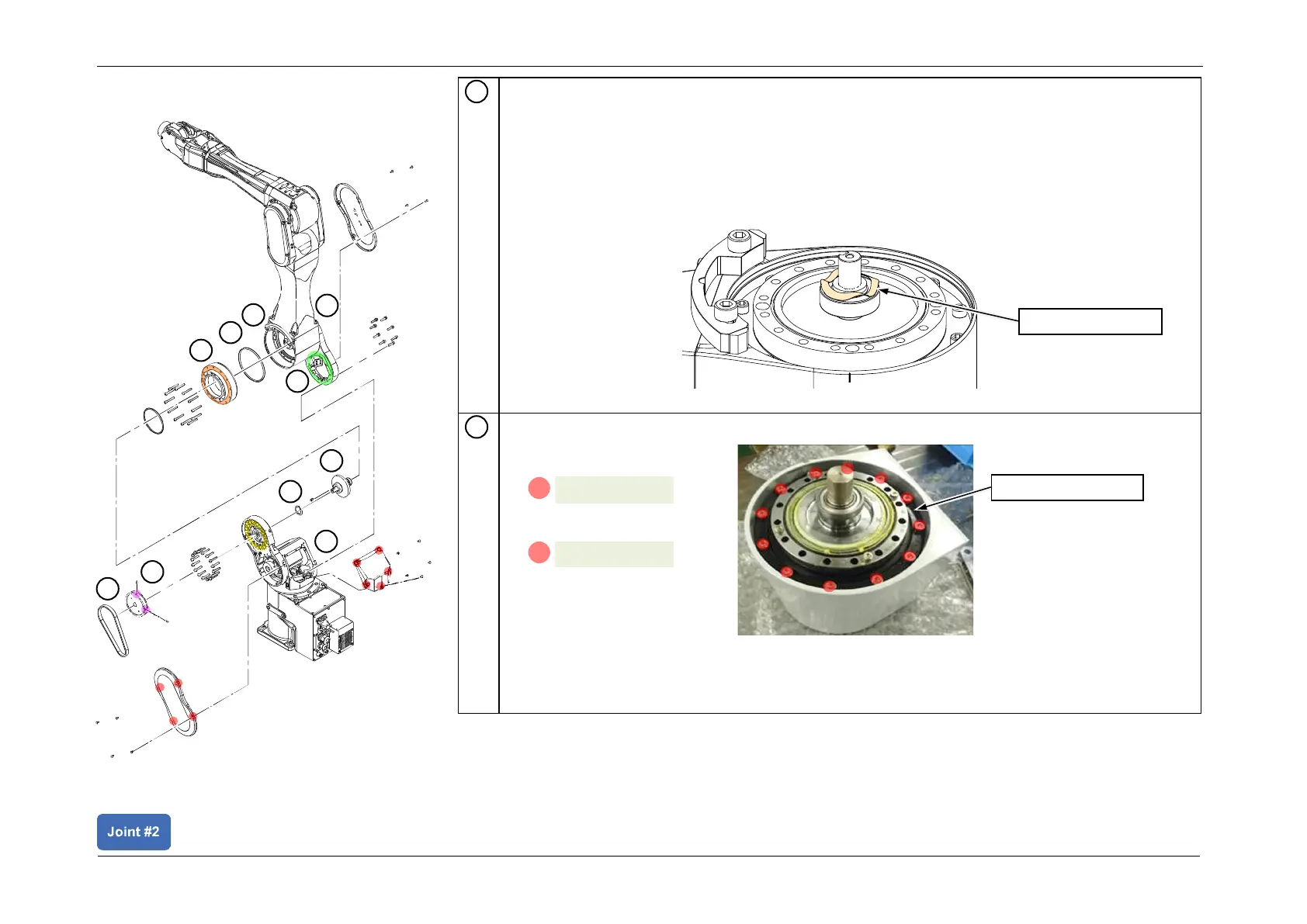 Joint #2