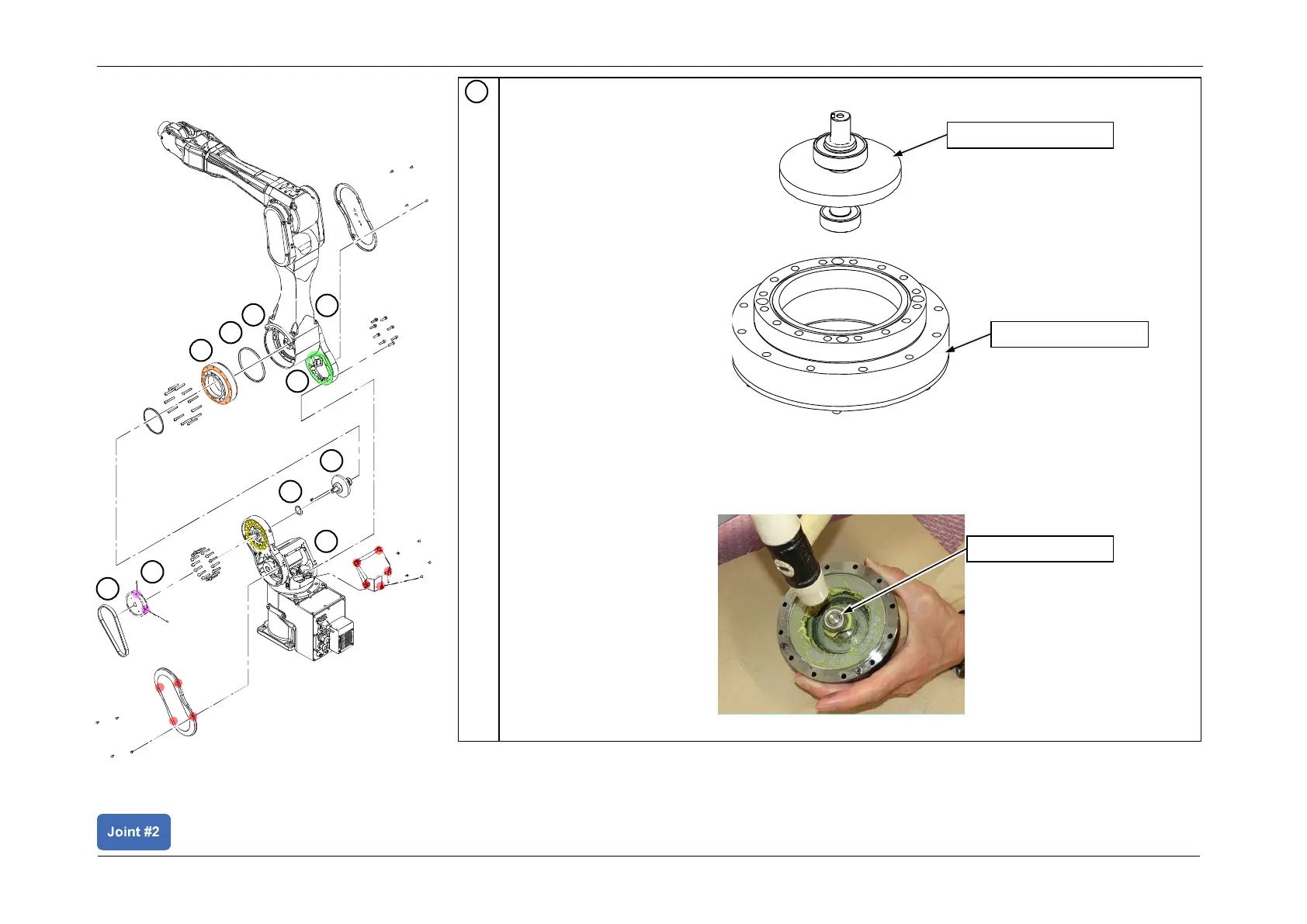 Joint #2