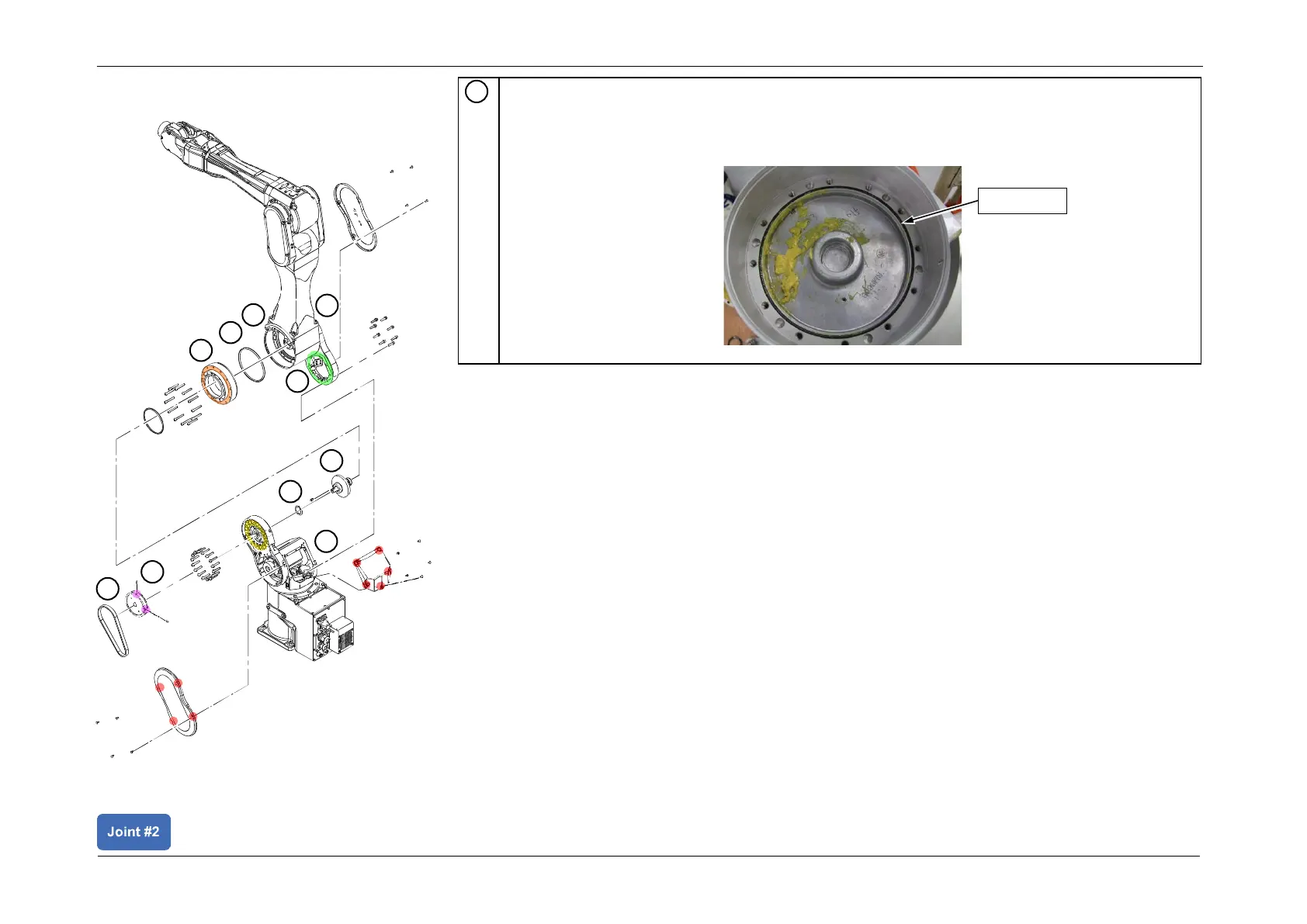 Joint #2