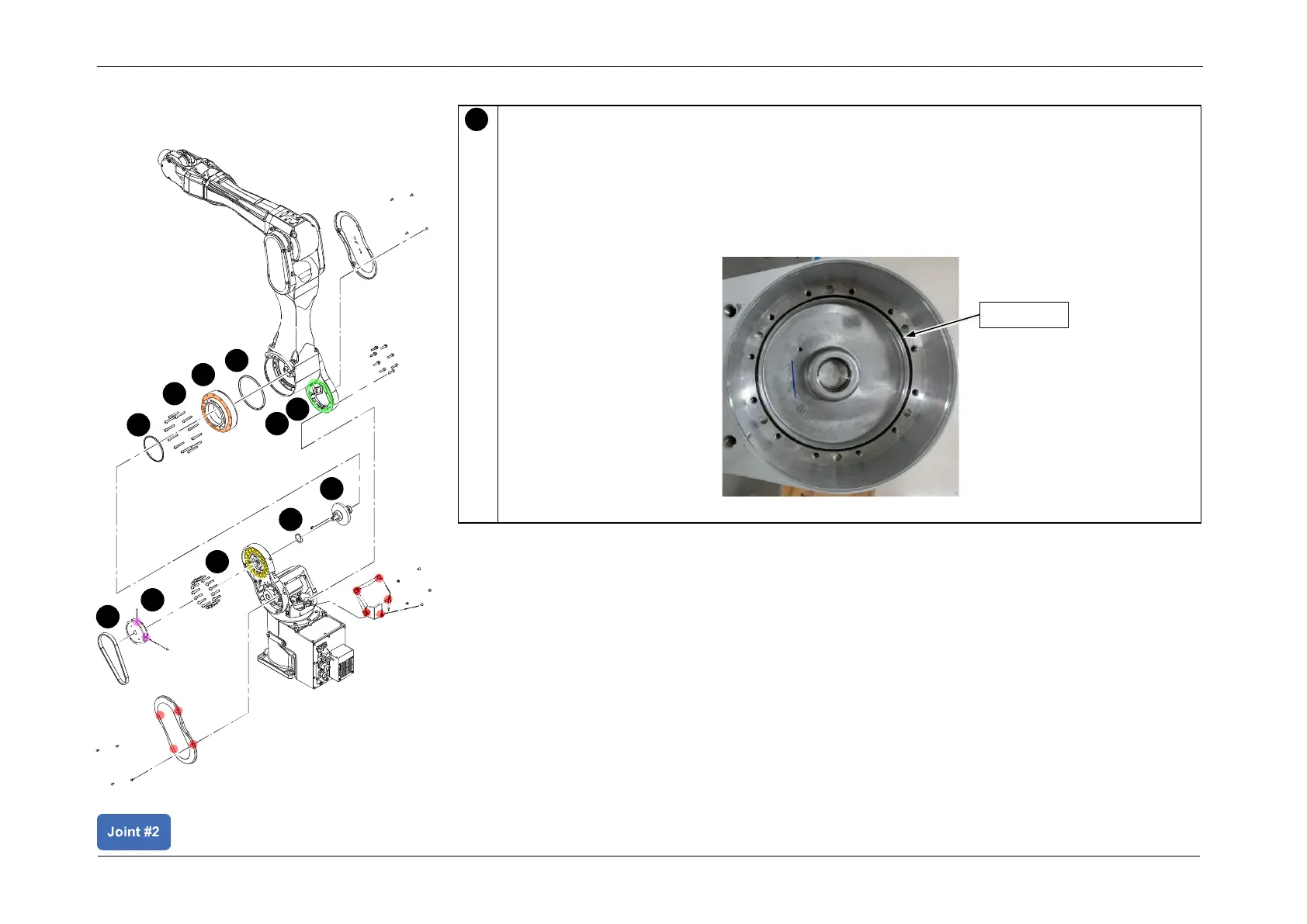 Joint #2