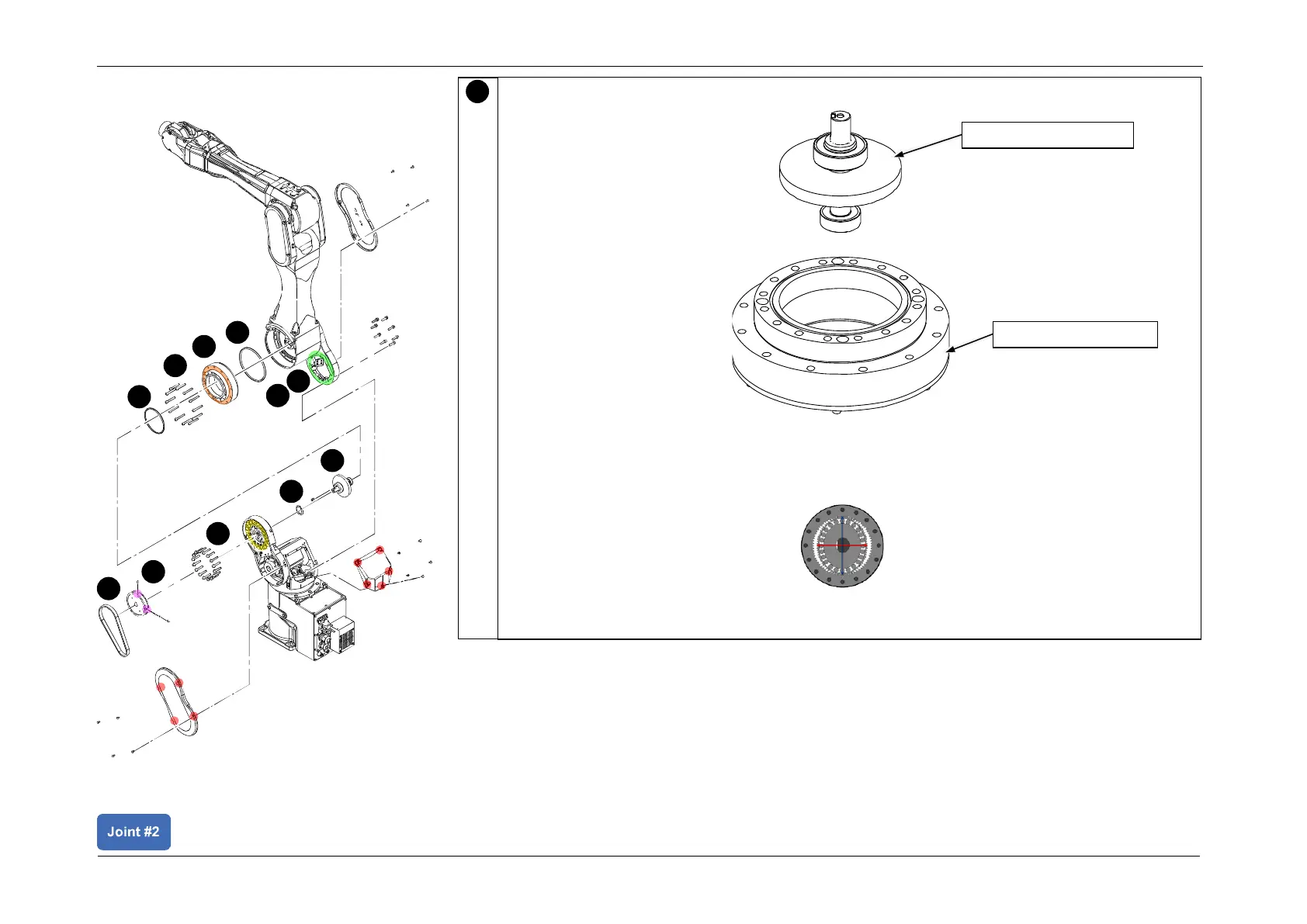 Joint #2