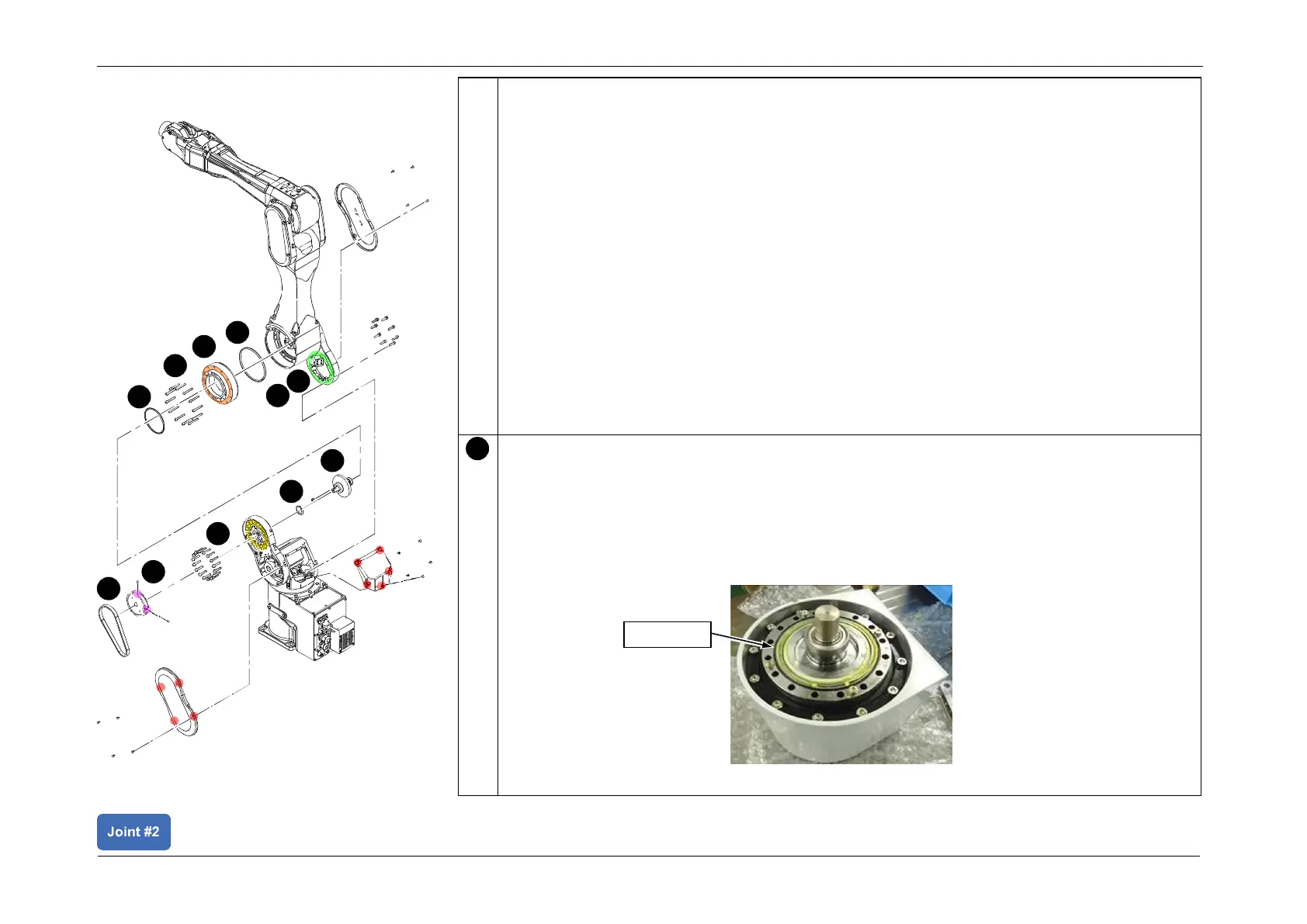 Joint #2