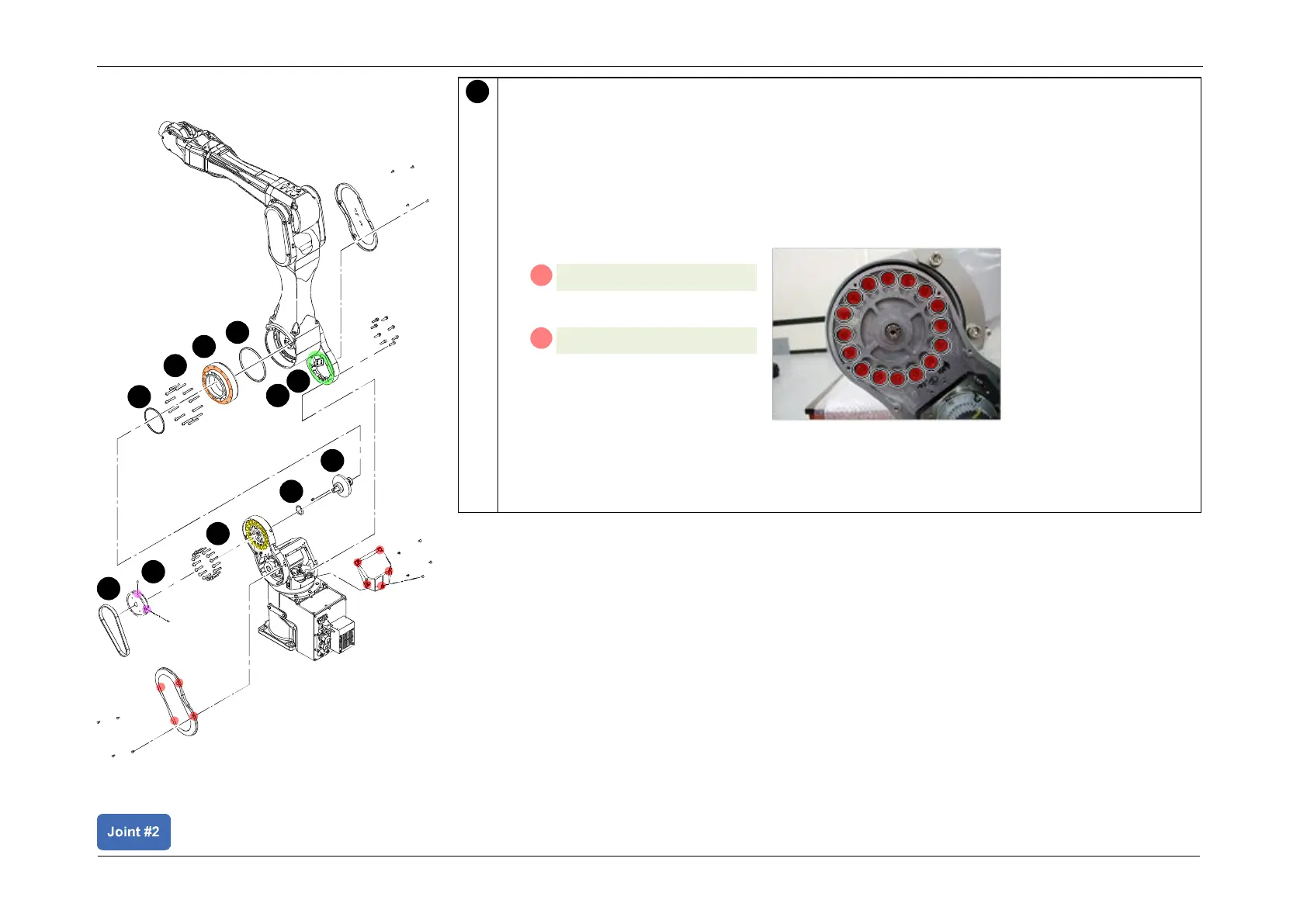 Joint #2