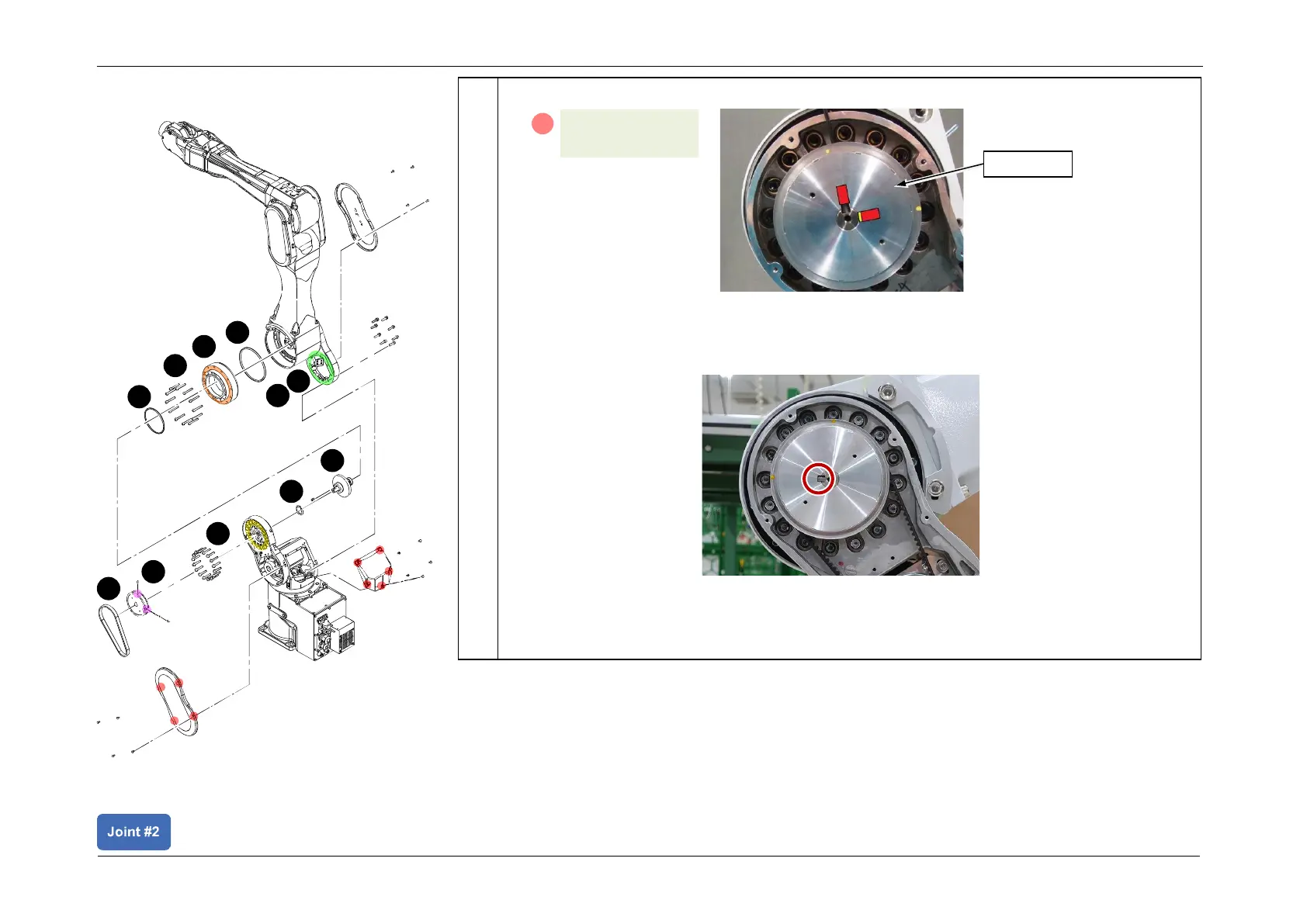 Joint #2