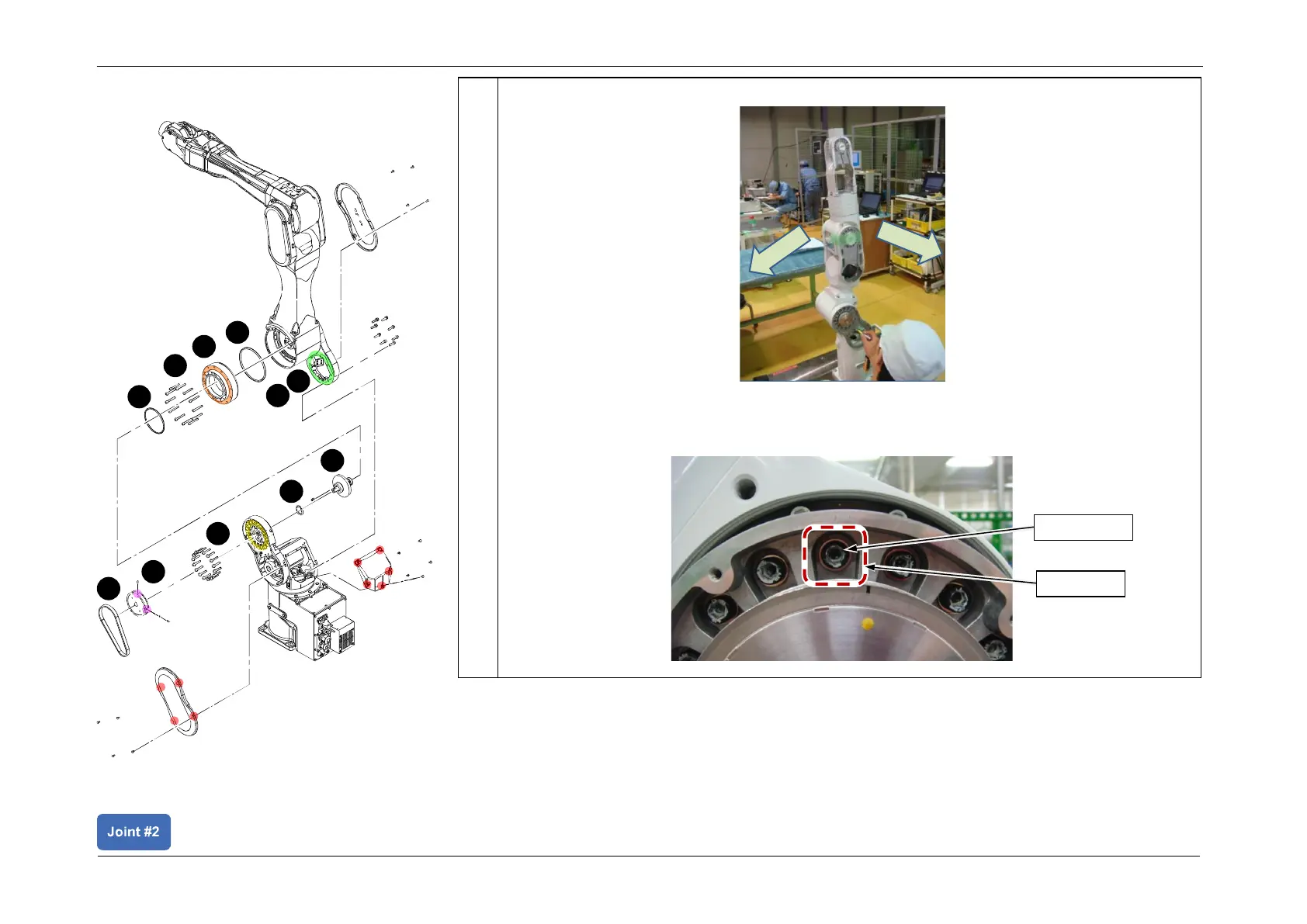 Joint #2