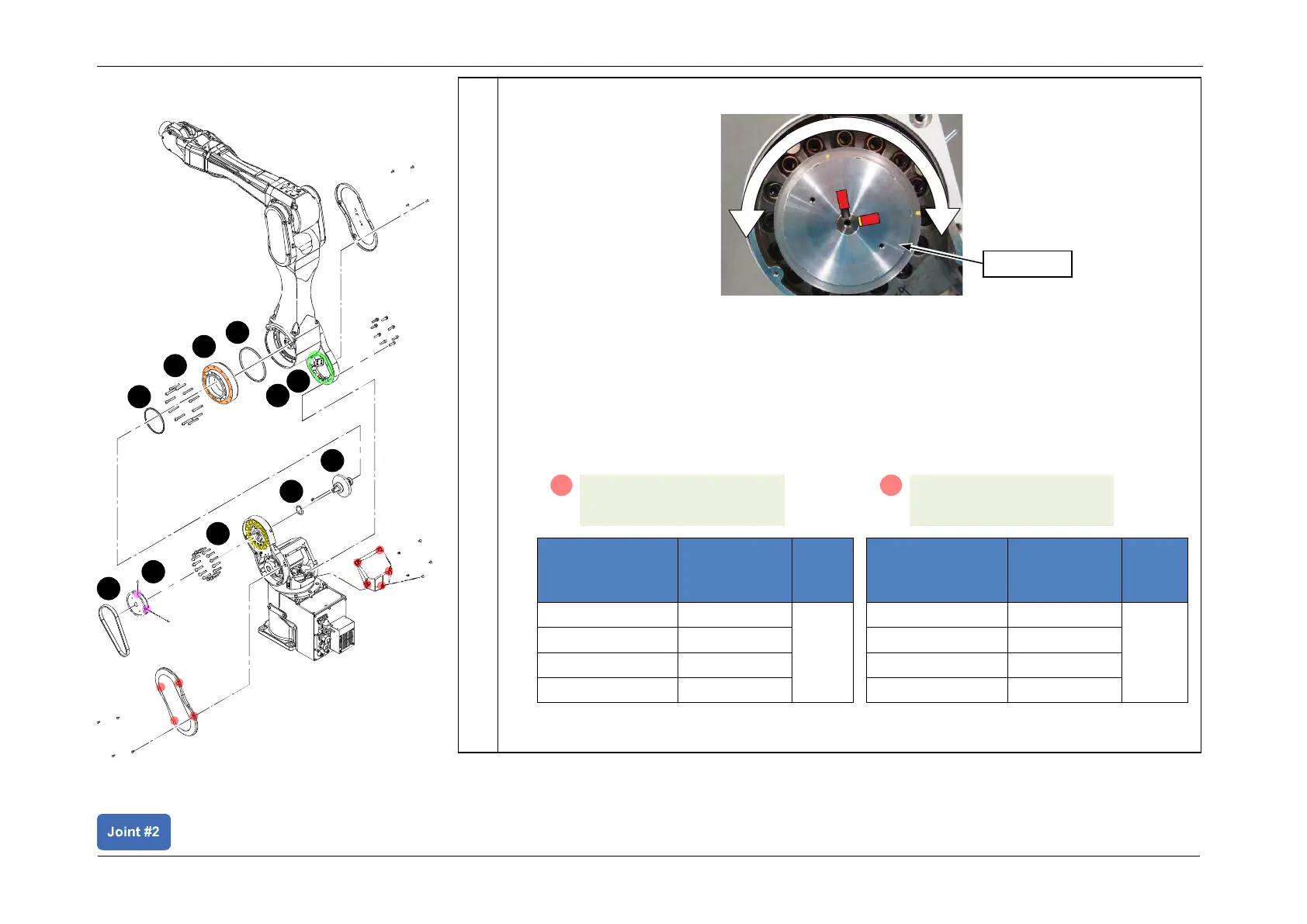 Joint #2