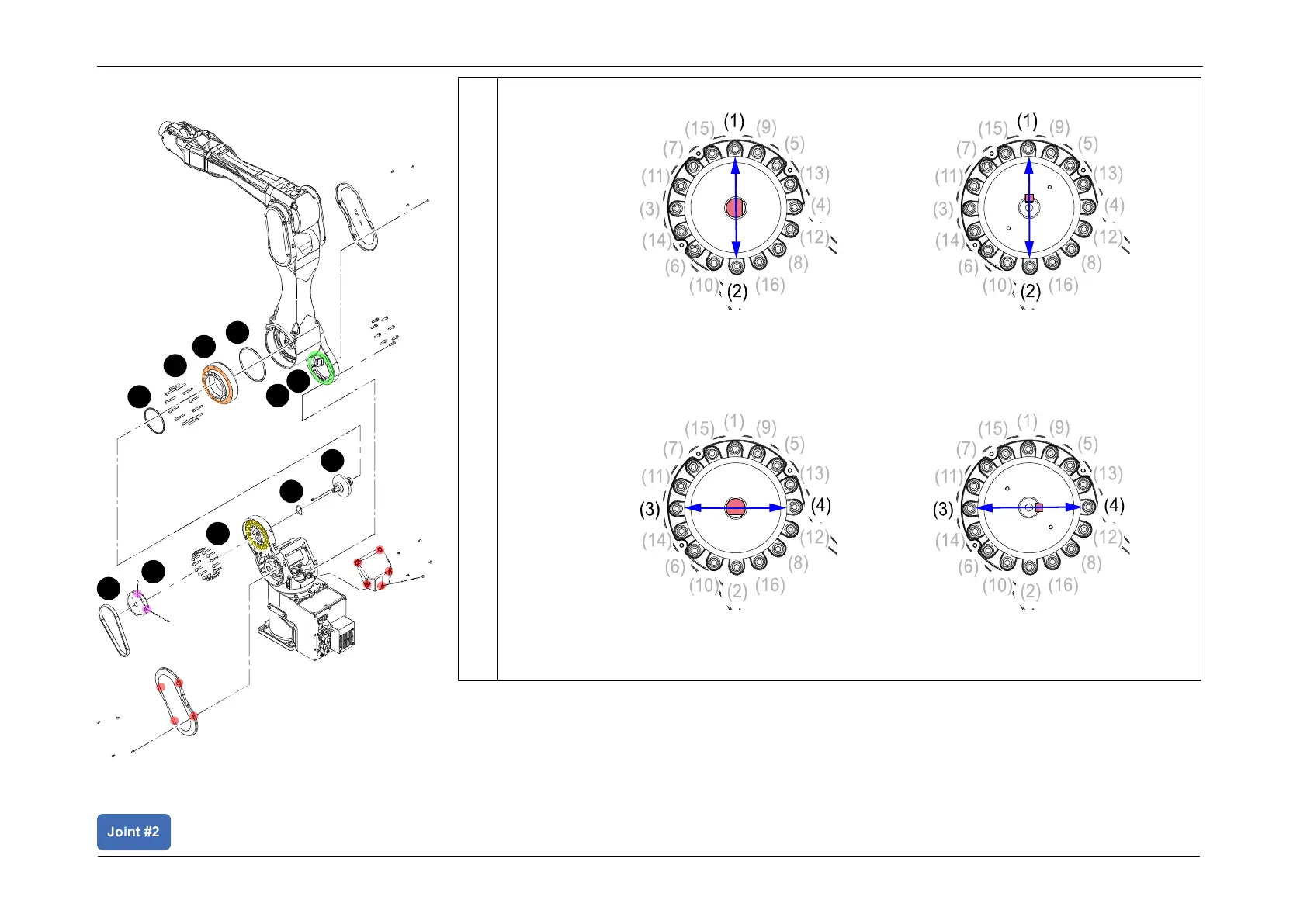 (15) (1) (9) (7) (5) (11) (13) (3) (4) (14) (12) (6) (8) (10) (2) (16)

(15) (1) (9) (7) (5) (11) (13) (3) (4) (14) (12) (6) (8) (10) (2) (16)

(15) (1) (9) (7) (5) (11) (13) (3) (4) (14) (12) (6) (8) (10) (2) (16)

(15) (1) (9) (7) (5) (11) (13) (3) (4) (14) (12) (6) (8) (10) (2) (16)

Joint #2