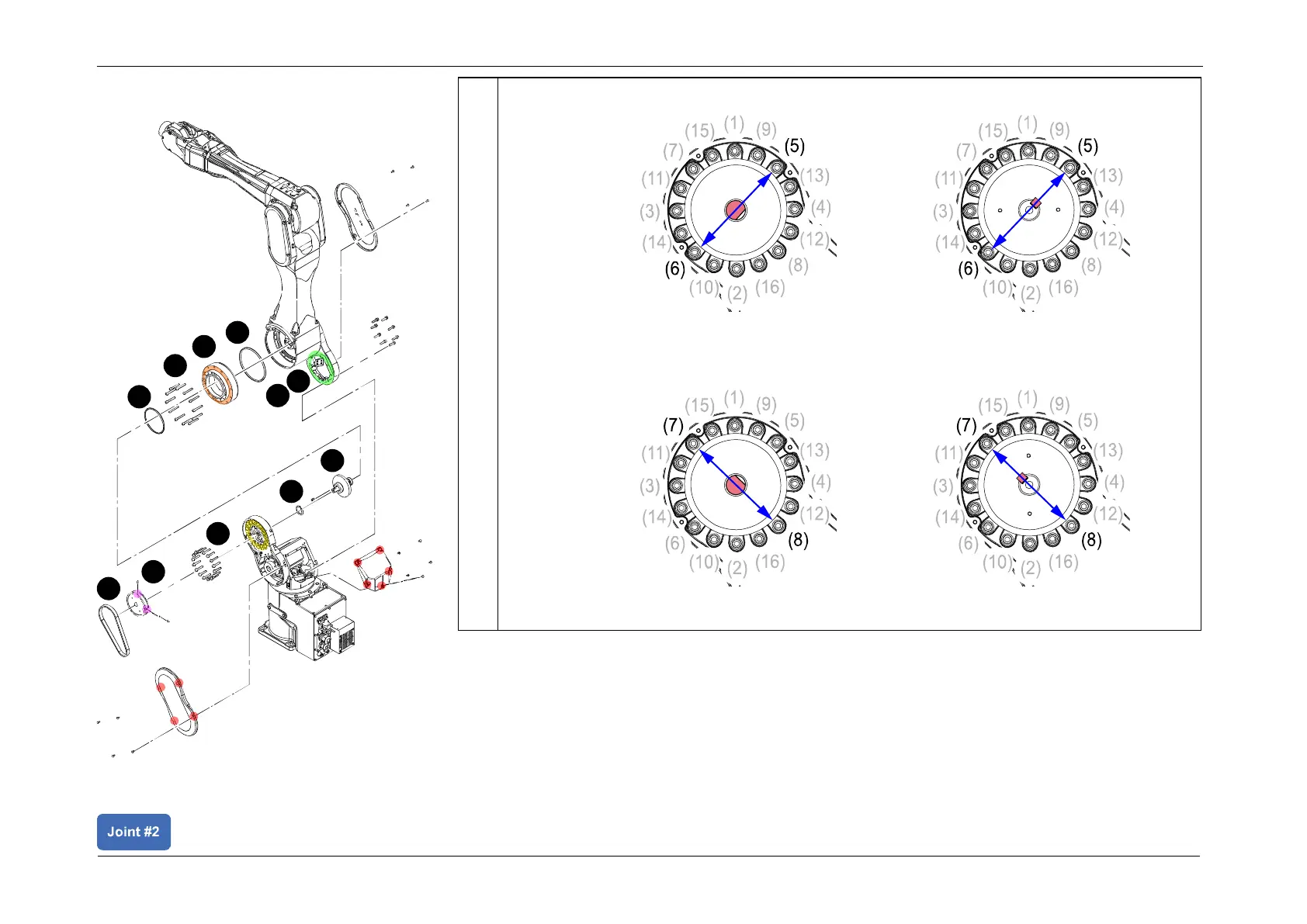 (15) (1) (9) (7) (5) (11) (13) (3) (4) (14) (12) (6) (8) (10) (2) (16)

(15) (1) (9) (7) (5) (11) (13) (3) (4) (14) (12) (6) (8) (10) (2) (16)

(15) (1) (9) (7) (5) (11) (13) (3) (4) (14) (12) (6) (8) (10) (2) (16)

(15) (1) (9) (7) (5) (11) (13) (3) (4) (14) (12) (6) (8) (10) (2) (16)

Joint #2