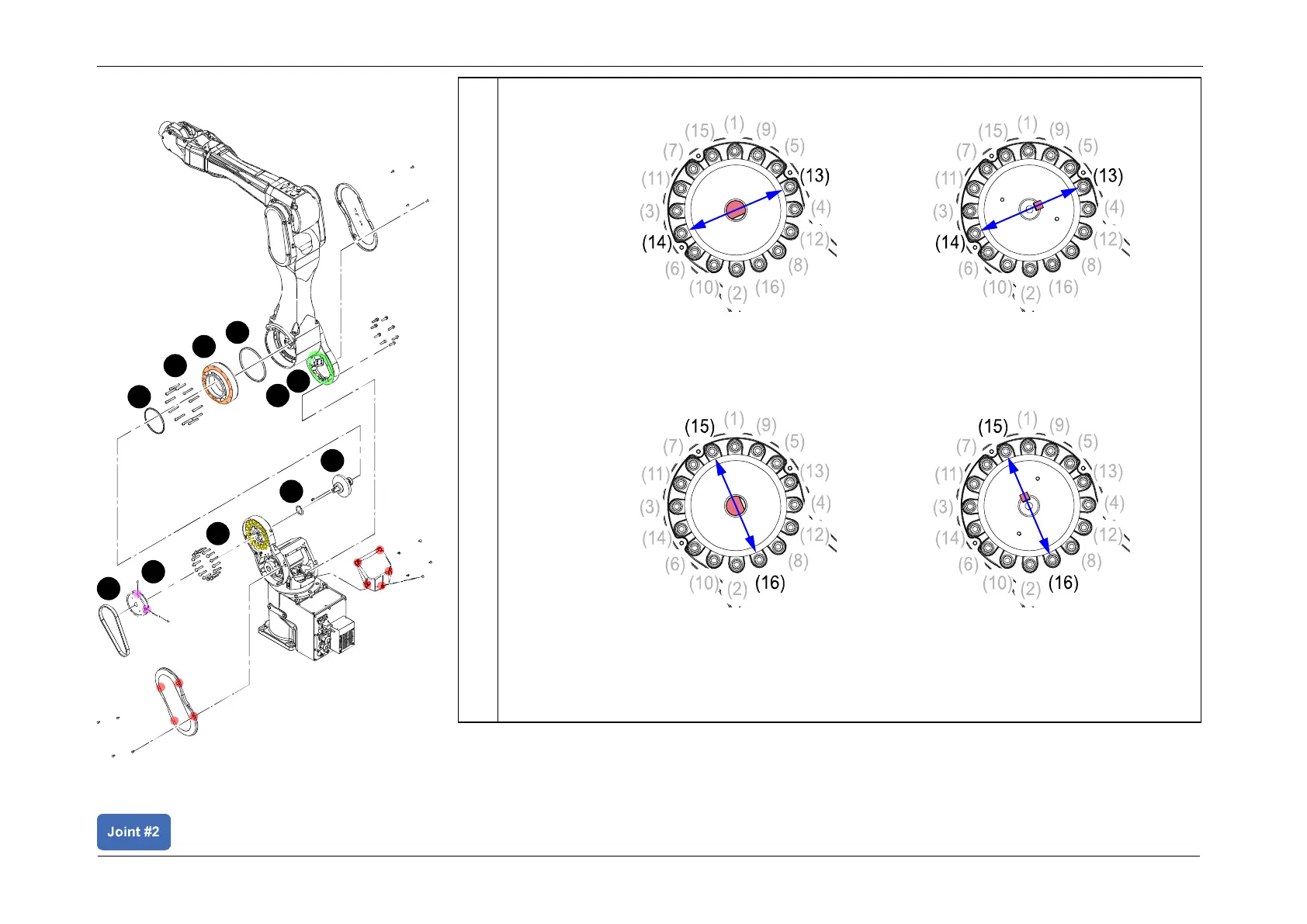 (15) (1) (9)
(7) (5)
(11) (13)
(3) (4)
(14) (12)
(6) (8)
(10) (2) (16)

(15) (1) (9)
(7) (5)
(11) (13)
(3) (4)
(14) (12)
(6) (8)
(10) (2) (16)

(15) (1) (9)
(7) (5)
(11) (13)
(3) (4)
(14) (12)
(6) (8)
(10) (2) (16)

(15) (1) (9)
(7) (5)
(11) (13)
(3) (4)
(14) (12)
(6) (8)
(10) (2) (16)

Joint #2