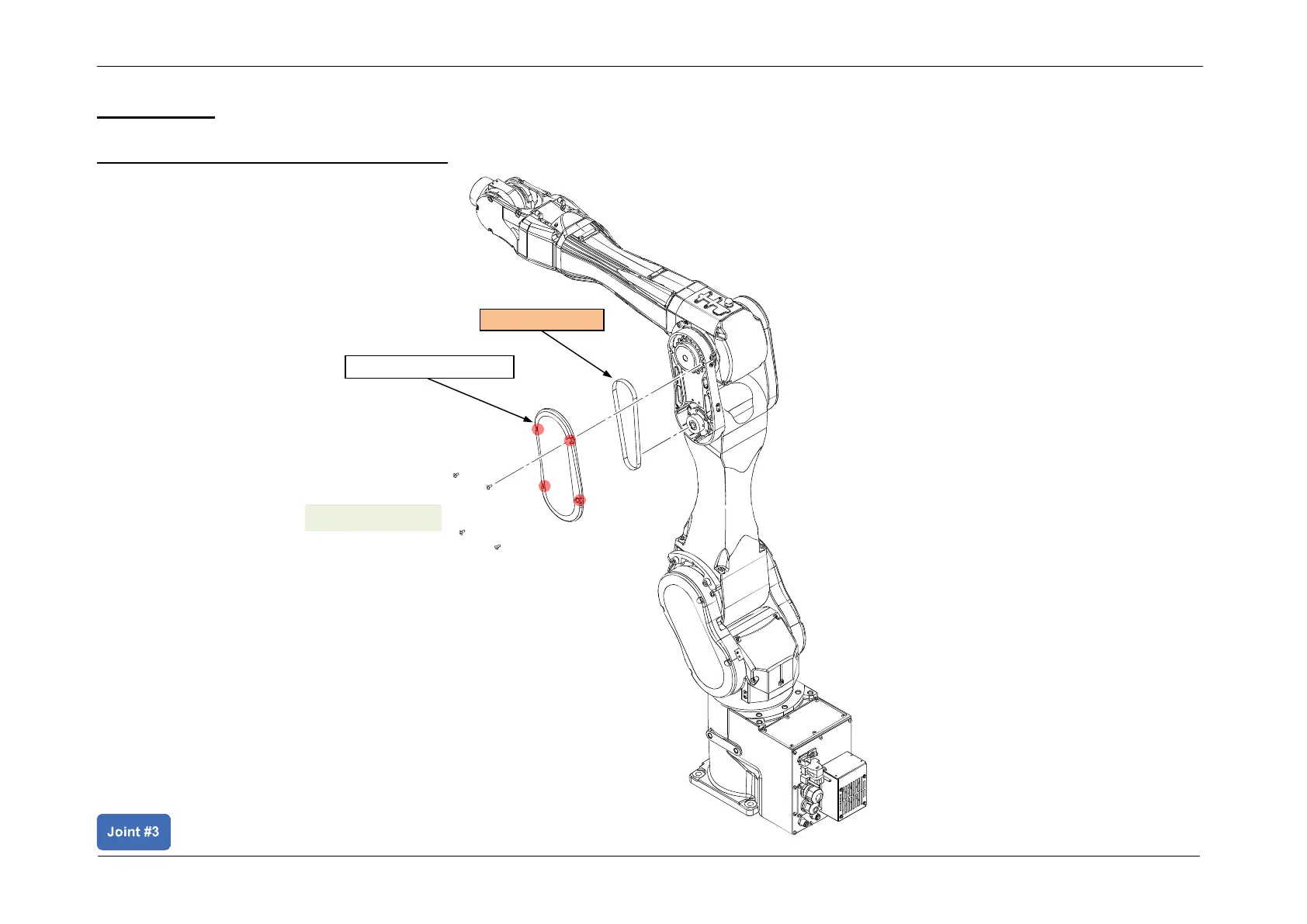 Joint #3