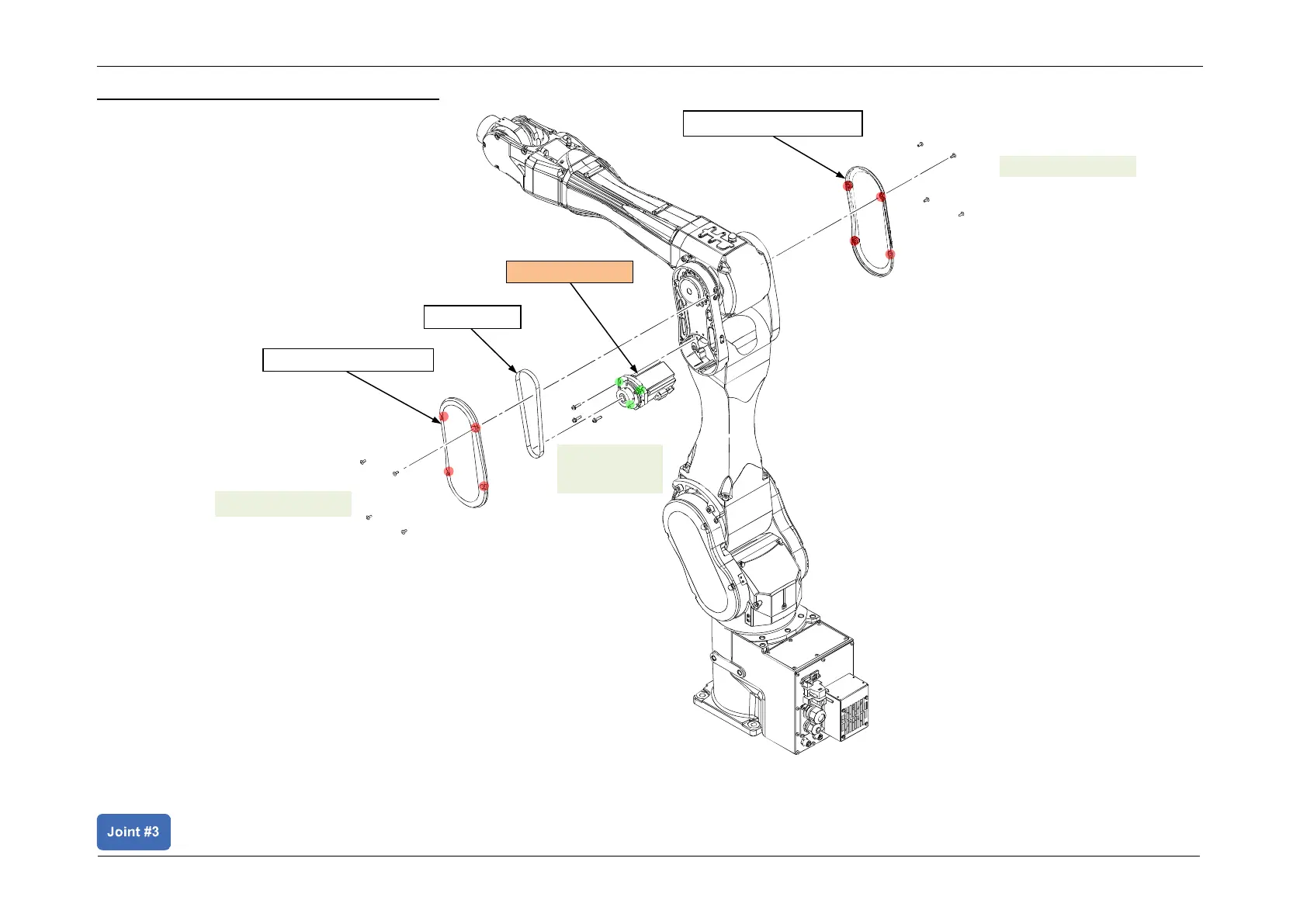 Joint #3