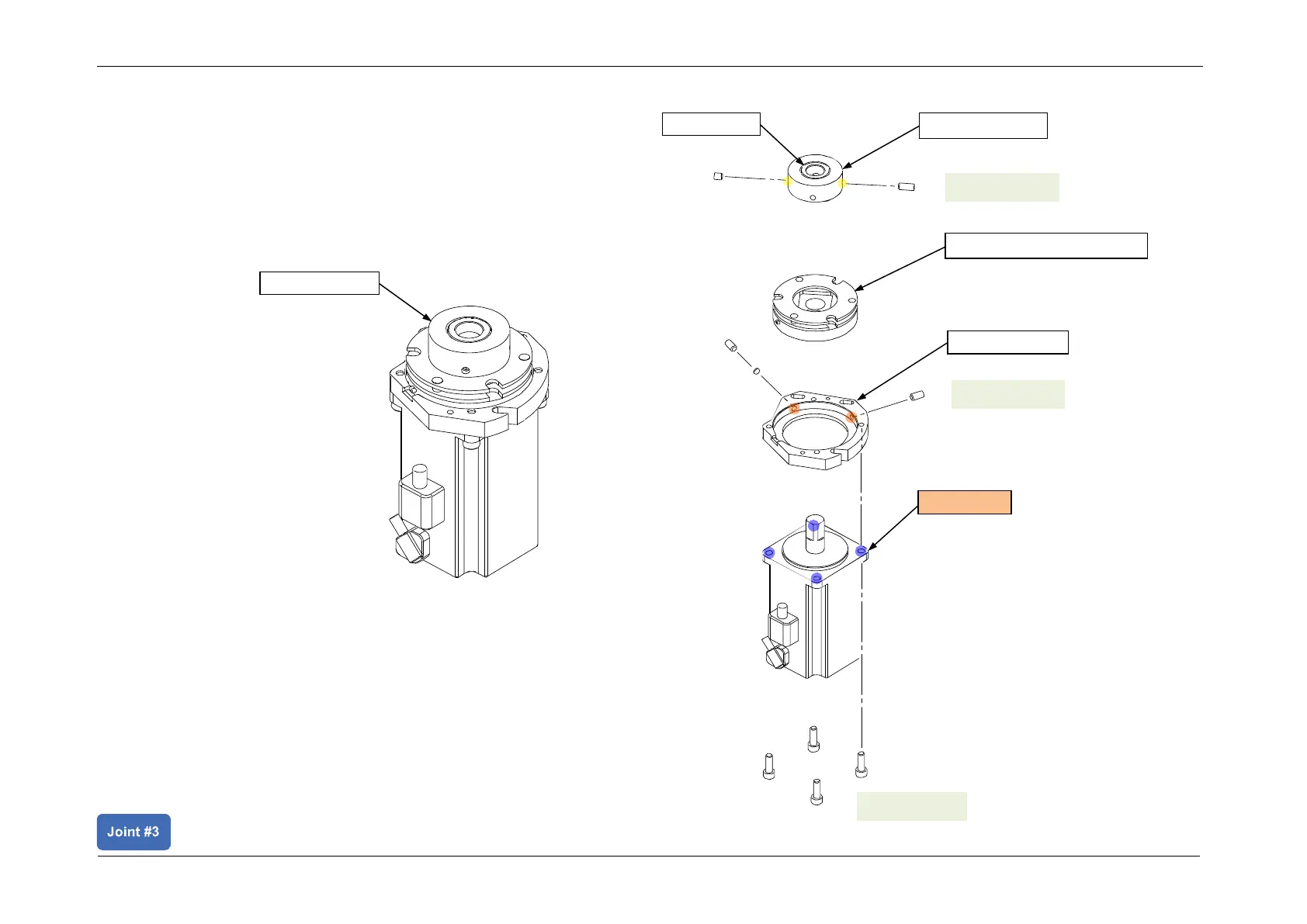 Joint #3