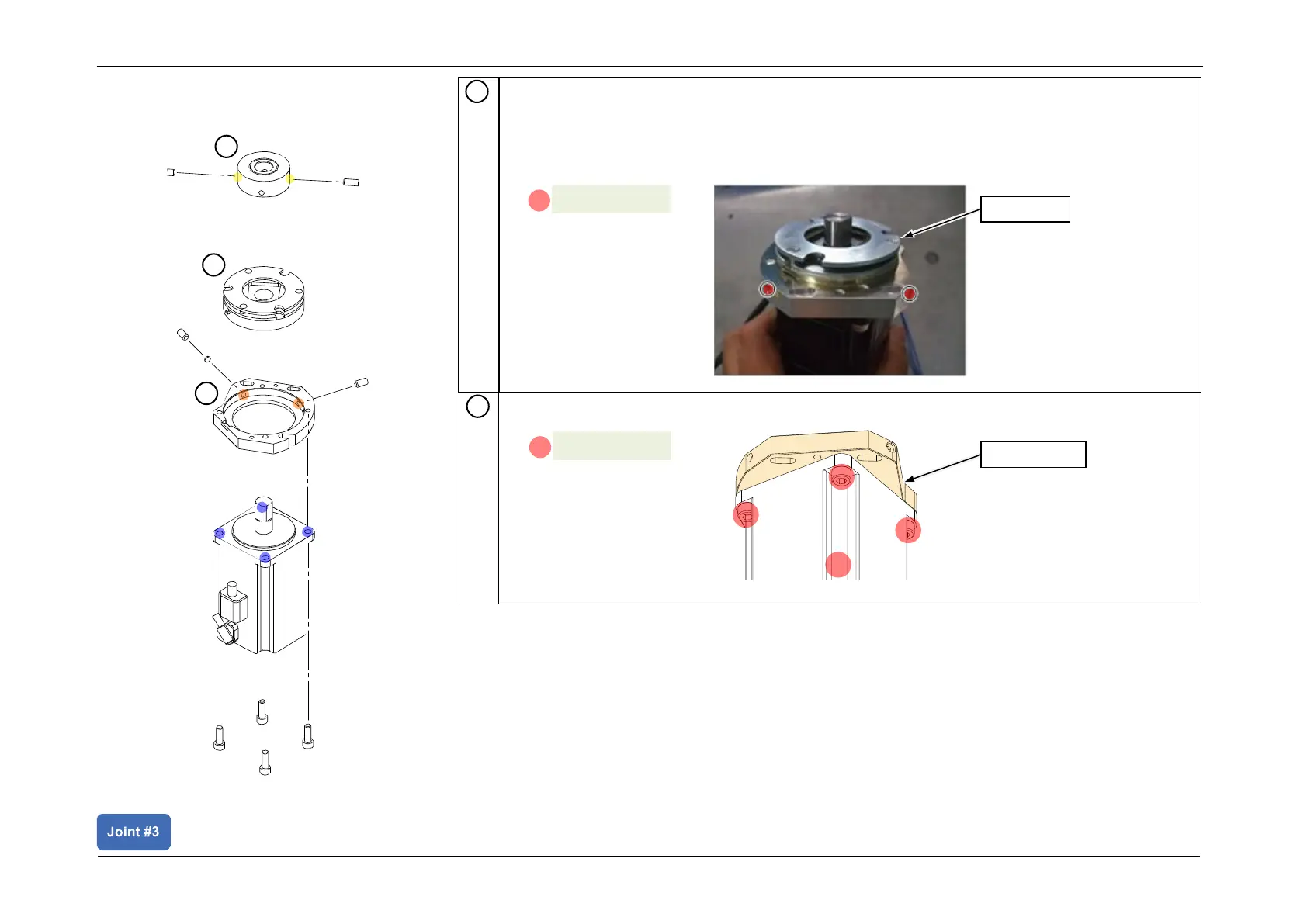 Joint #3