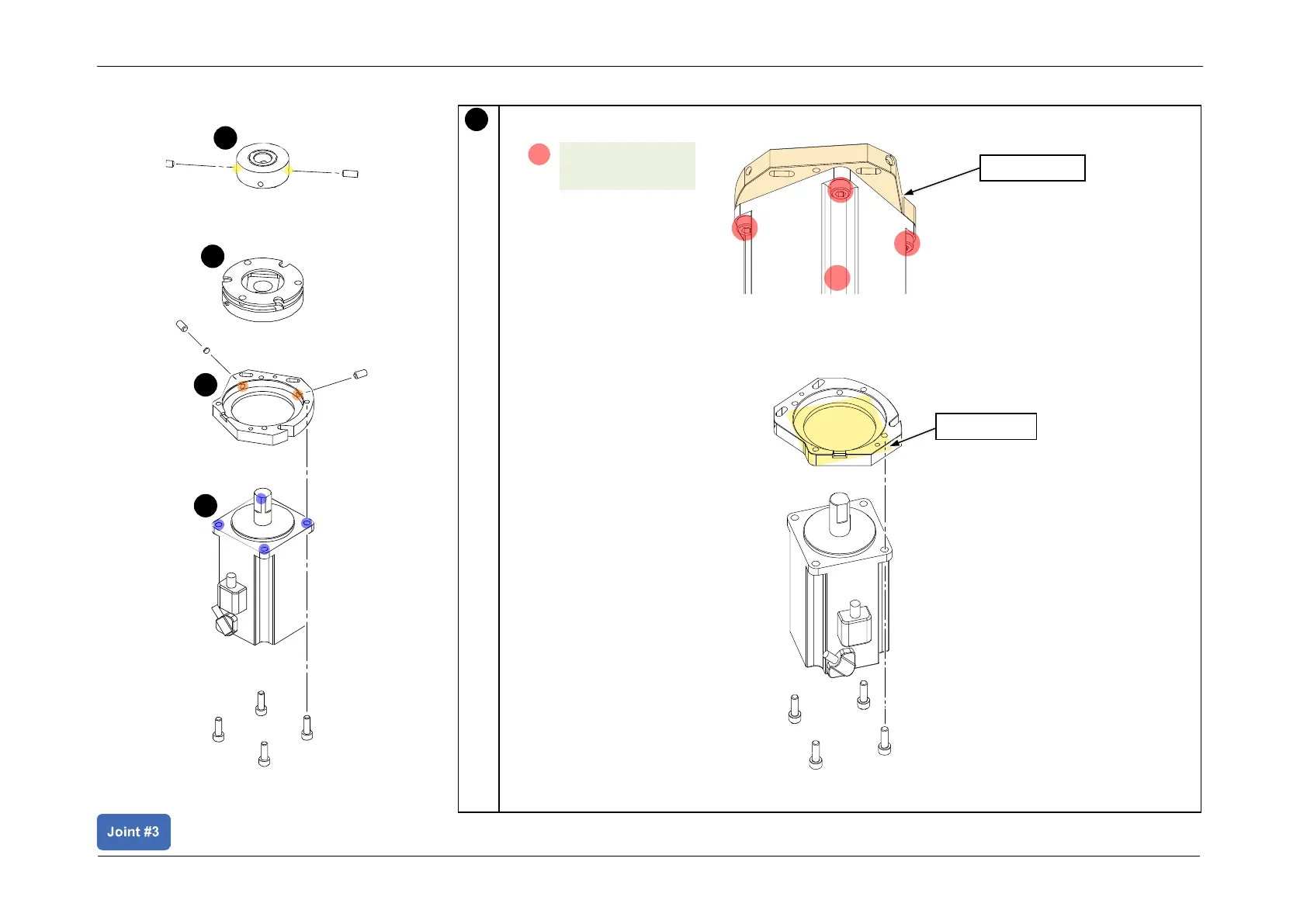 Joint #3