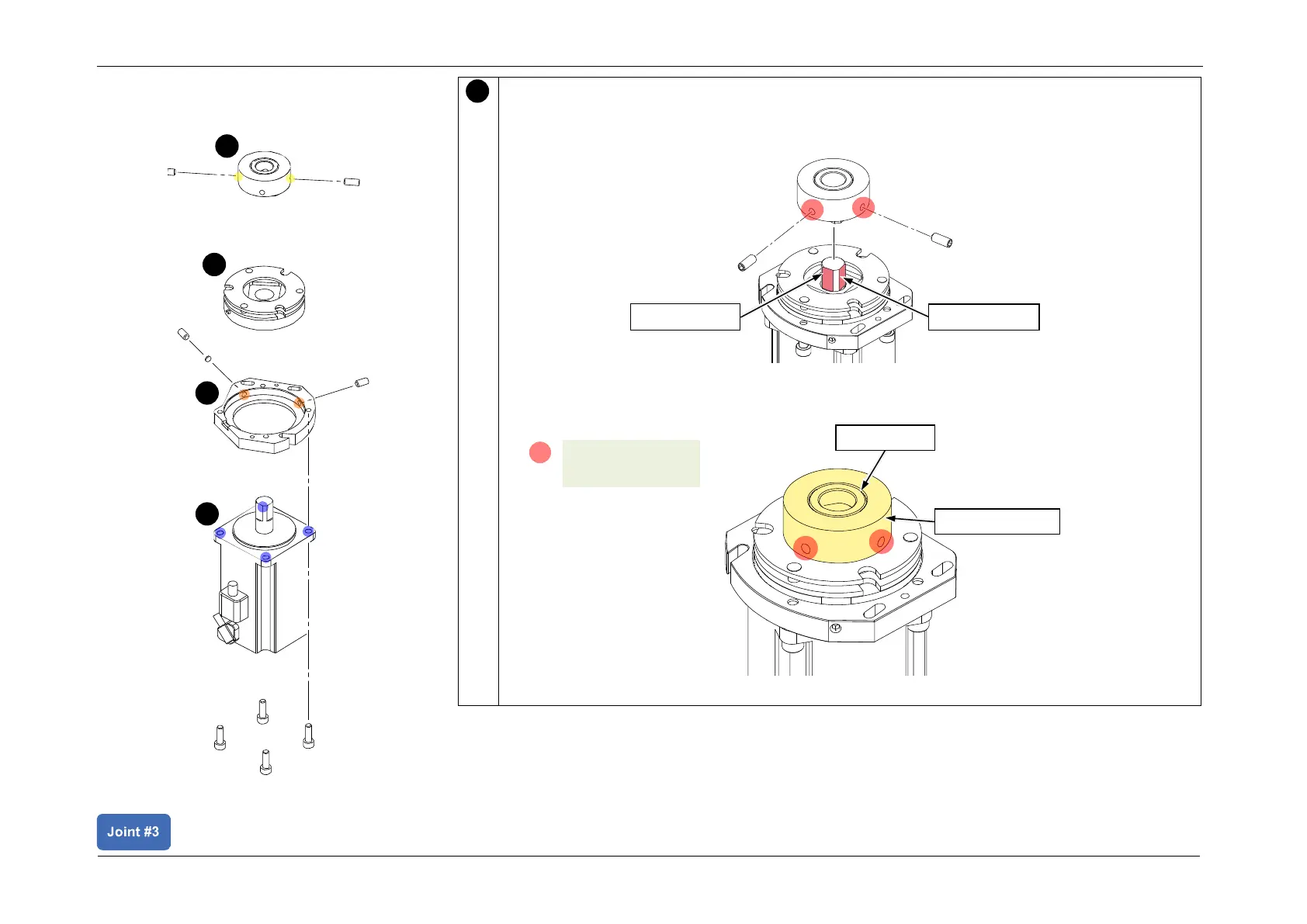 Joint #3