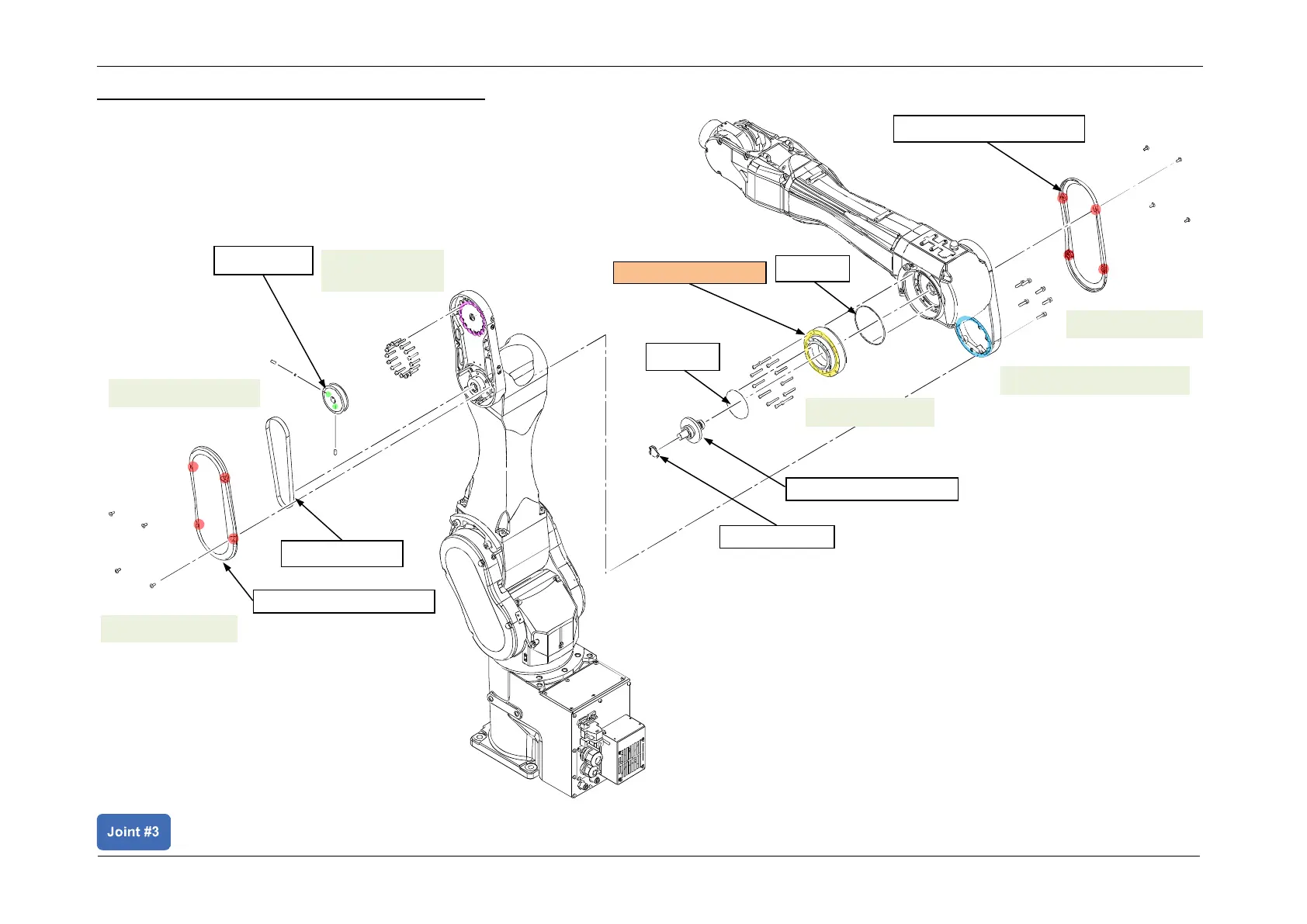 Joint #3