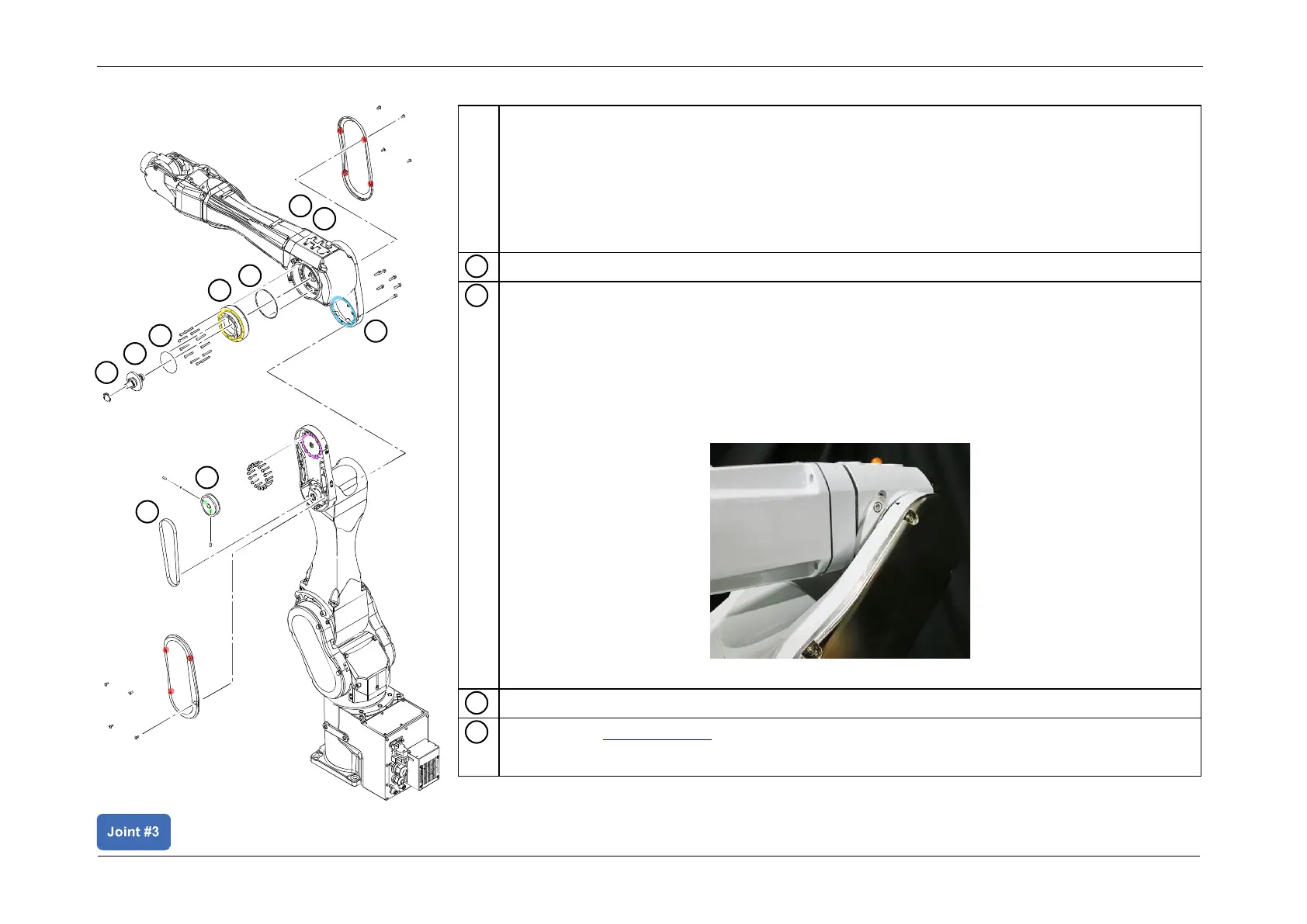 Joint #3