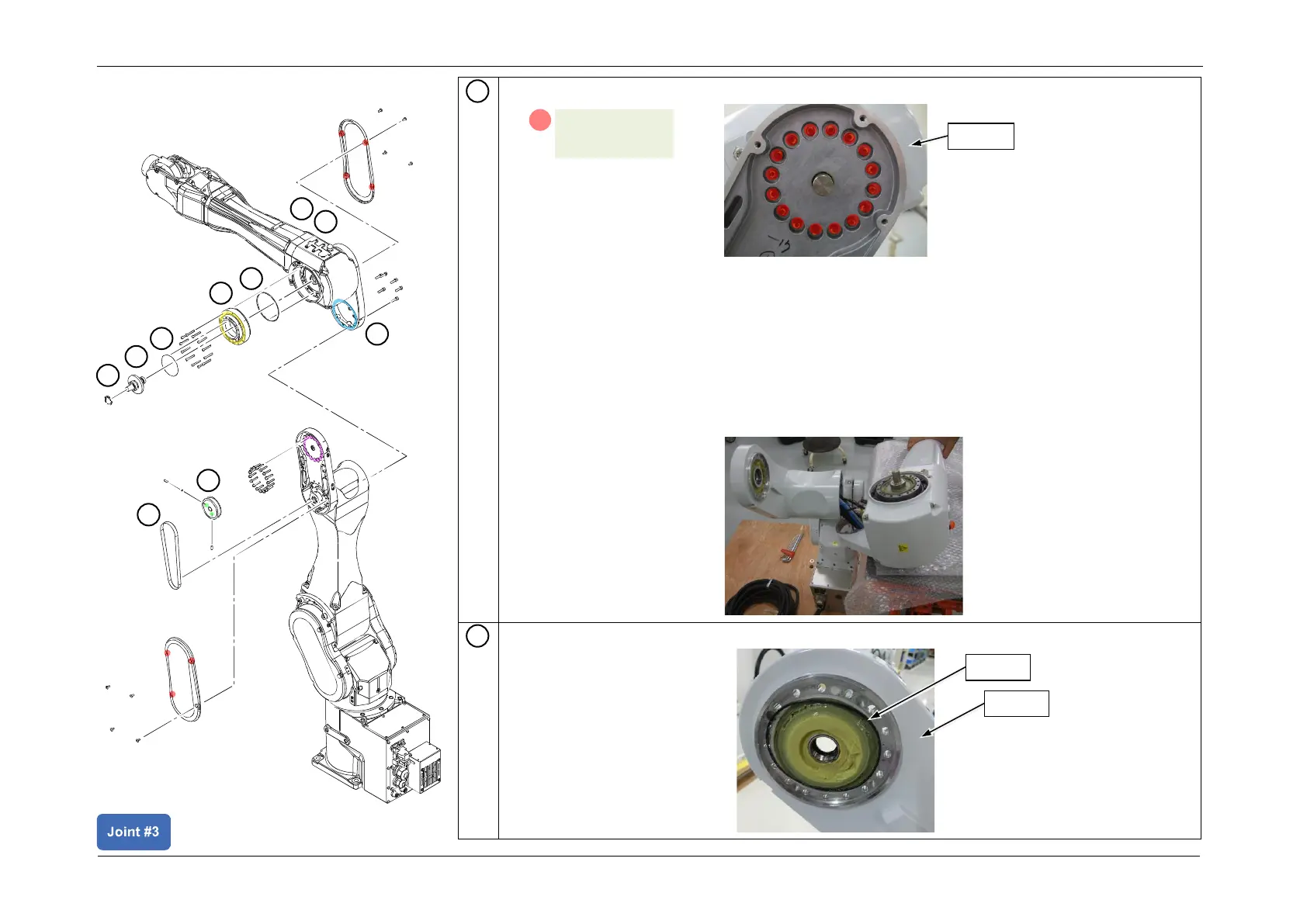 Joint #3