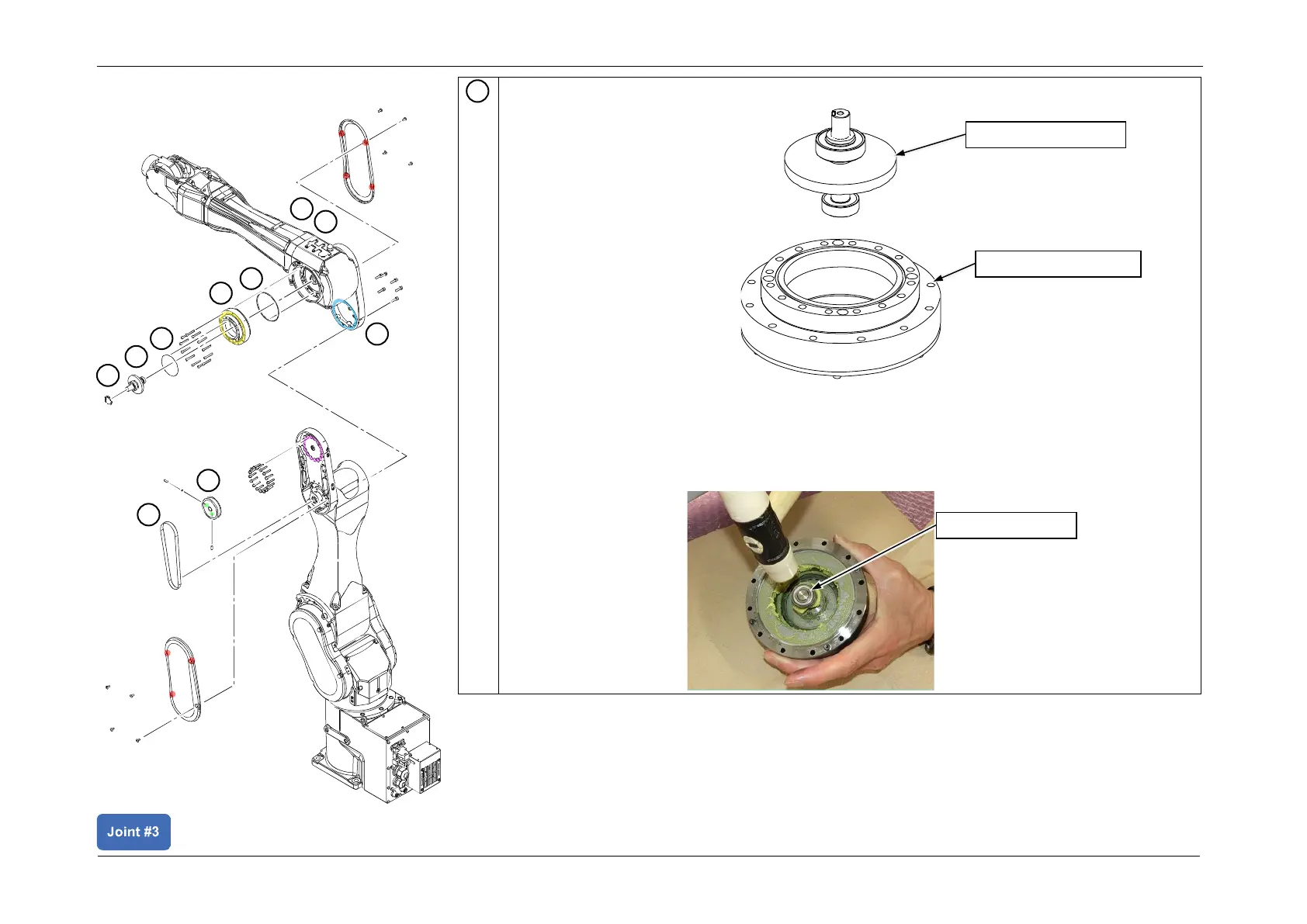 Joint #3