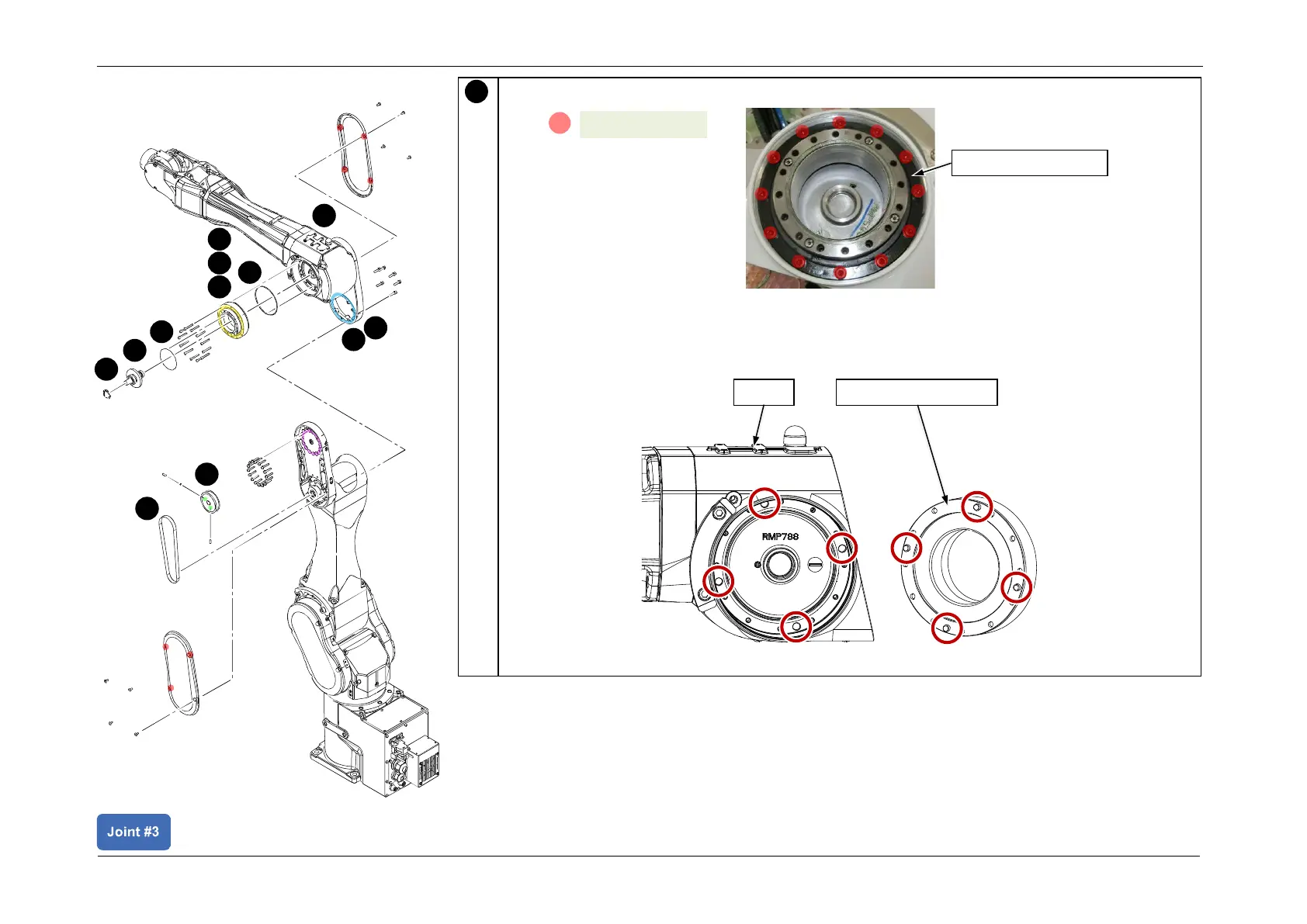 RMP788

Joint #3