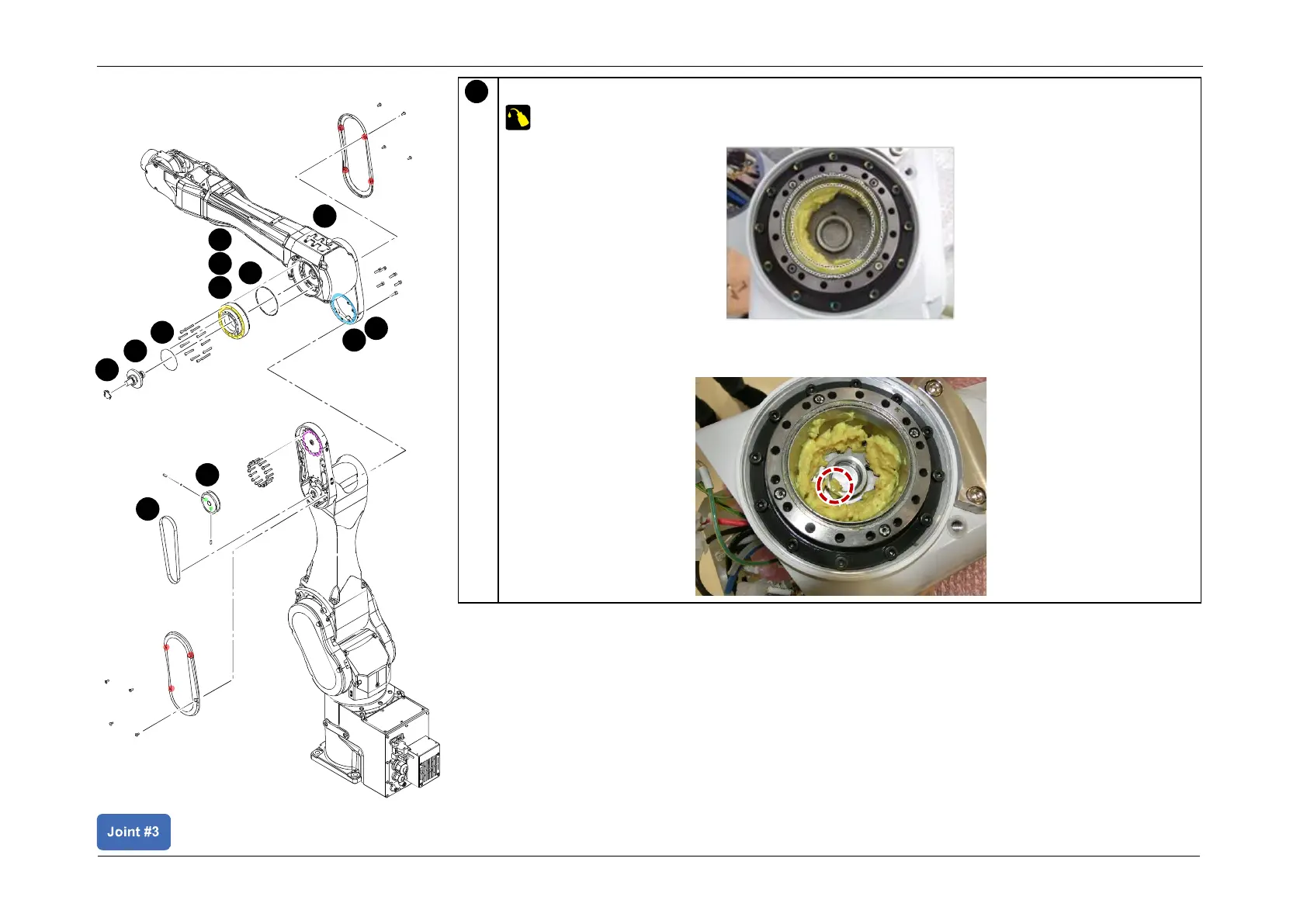 Joint #3