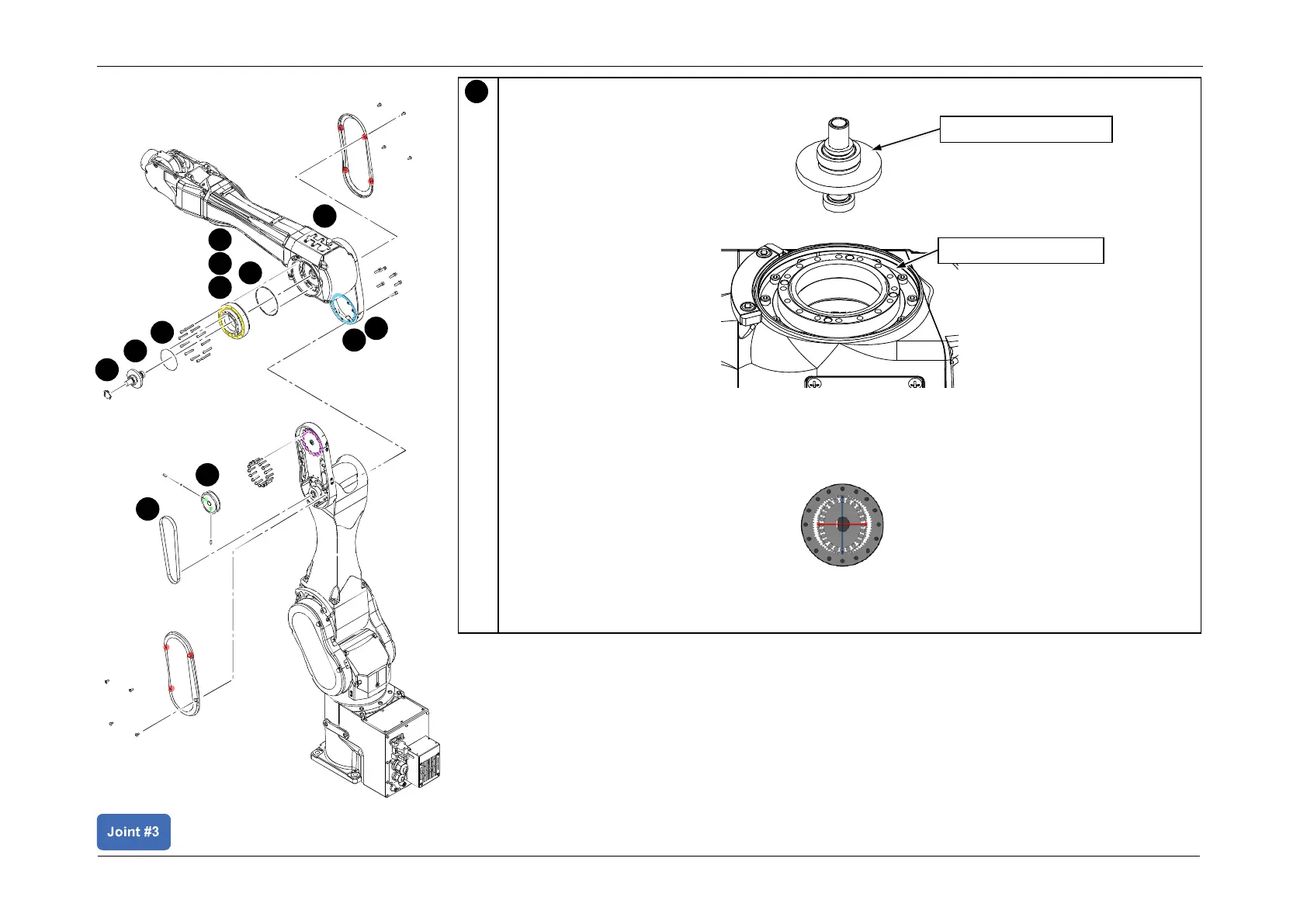 Joint #3