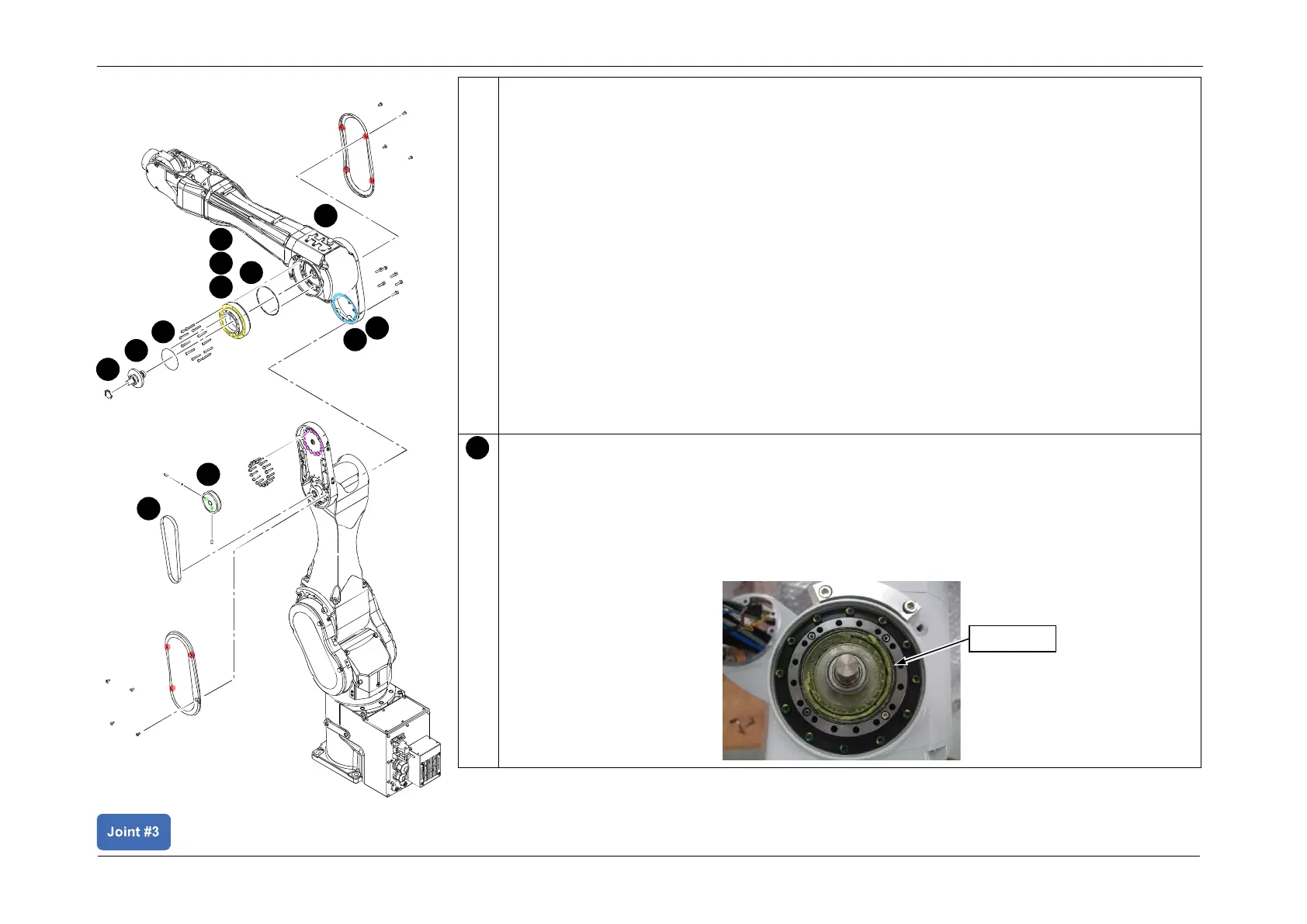 Joint #3