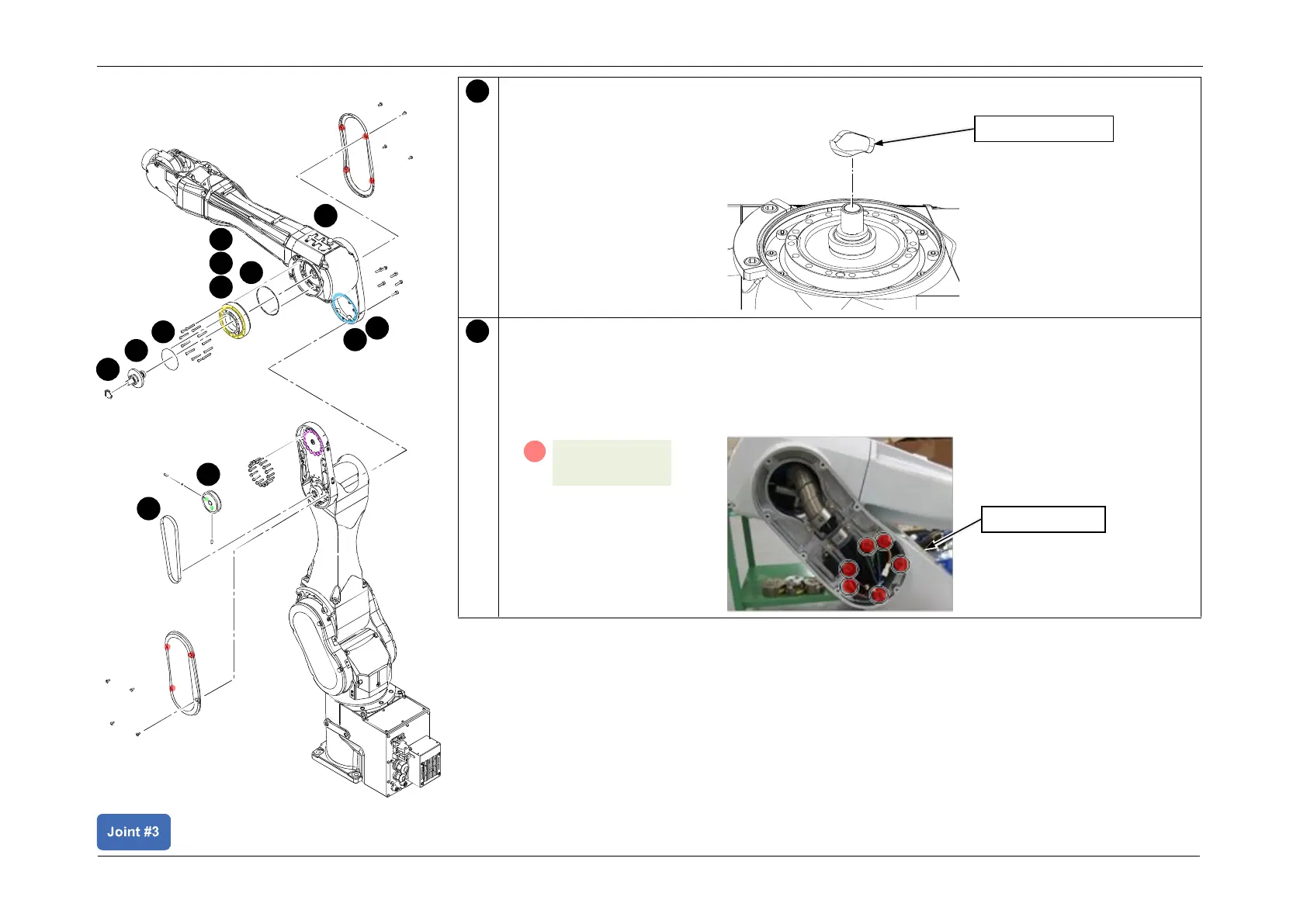 Joint #3