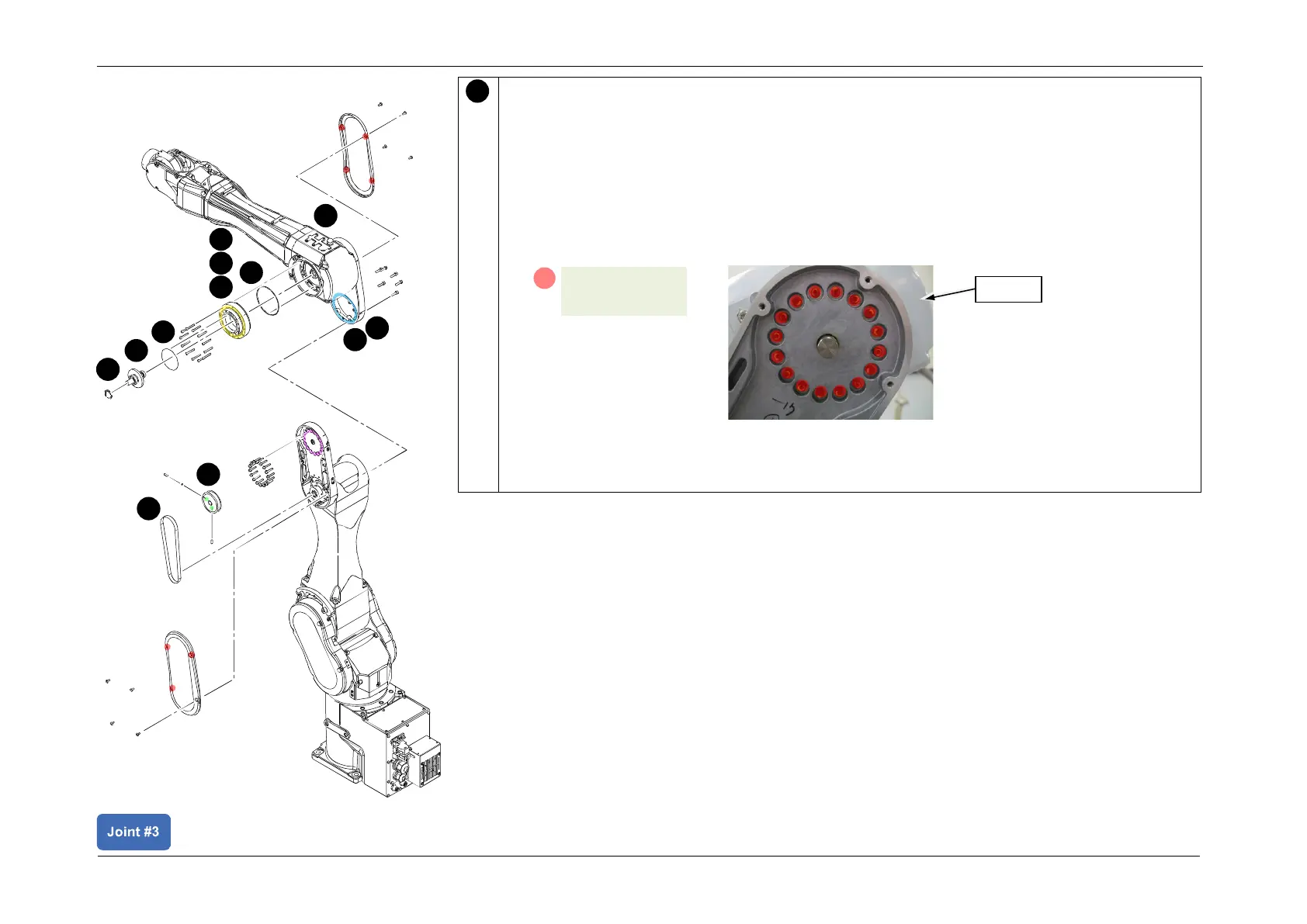 Joint #3