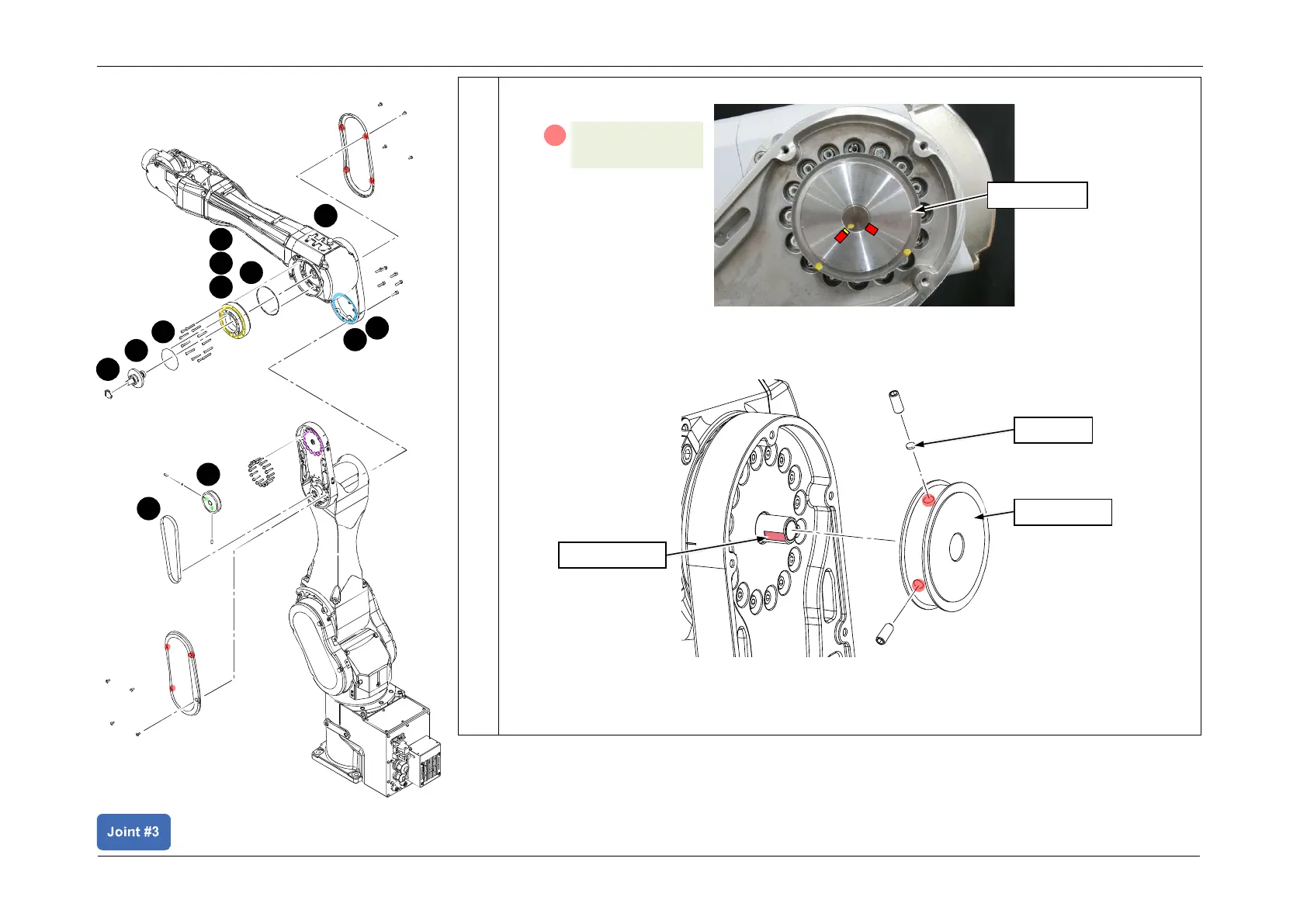 Joint #3