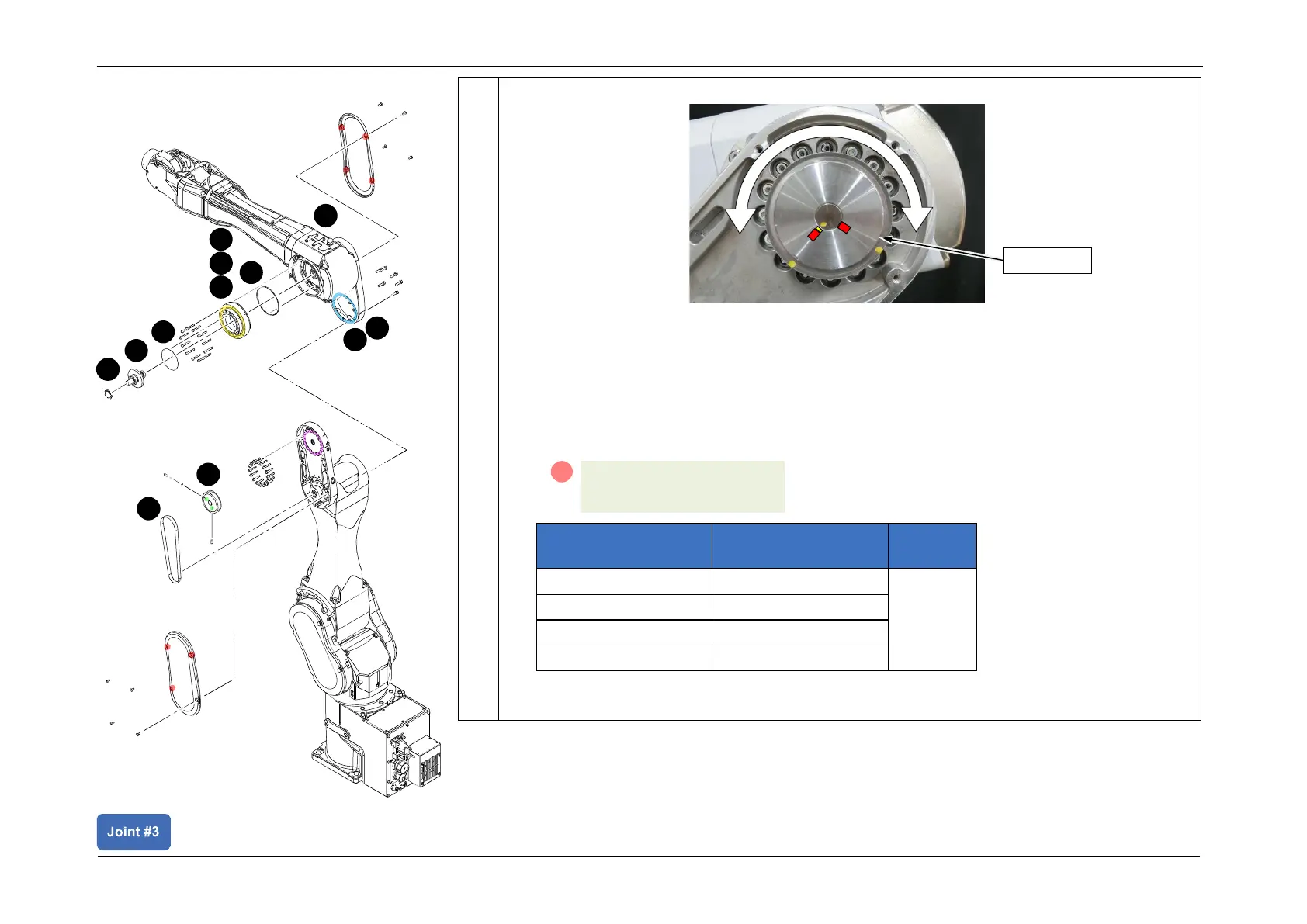 Joint #3