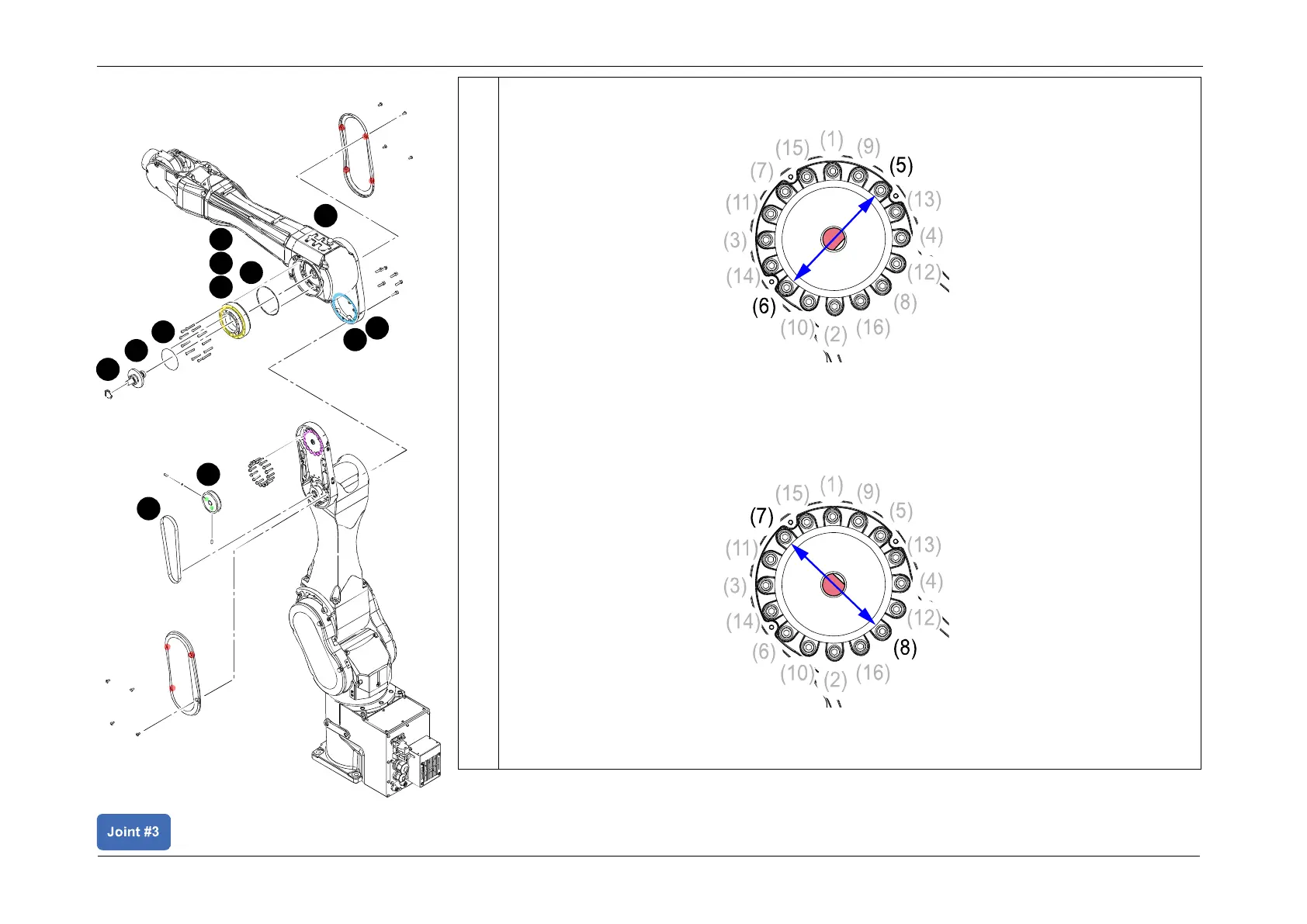 (15) (1) (9)
(7) (5)
(11) (13)
(3) (4)
(14) (12)
(6) (8)
(10) (2) (16)

(15) (1) (9)
(7) (5)
(11) (13)
(3) (4)
(14) (12)
(6) (8)
(10) (2) (16)

Joint #3