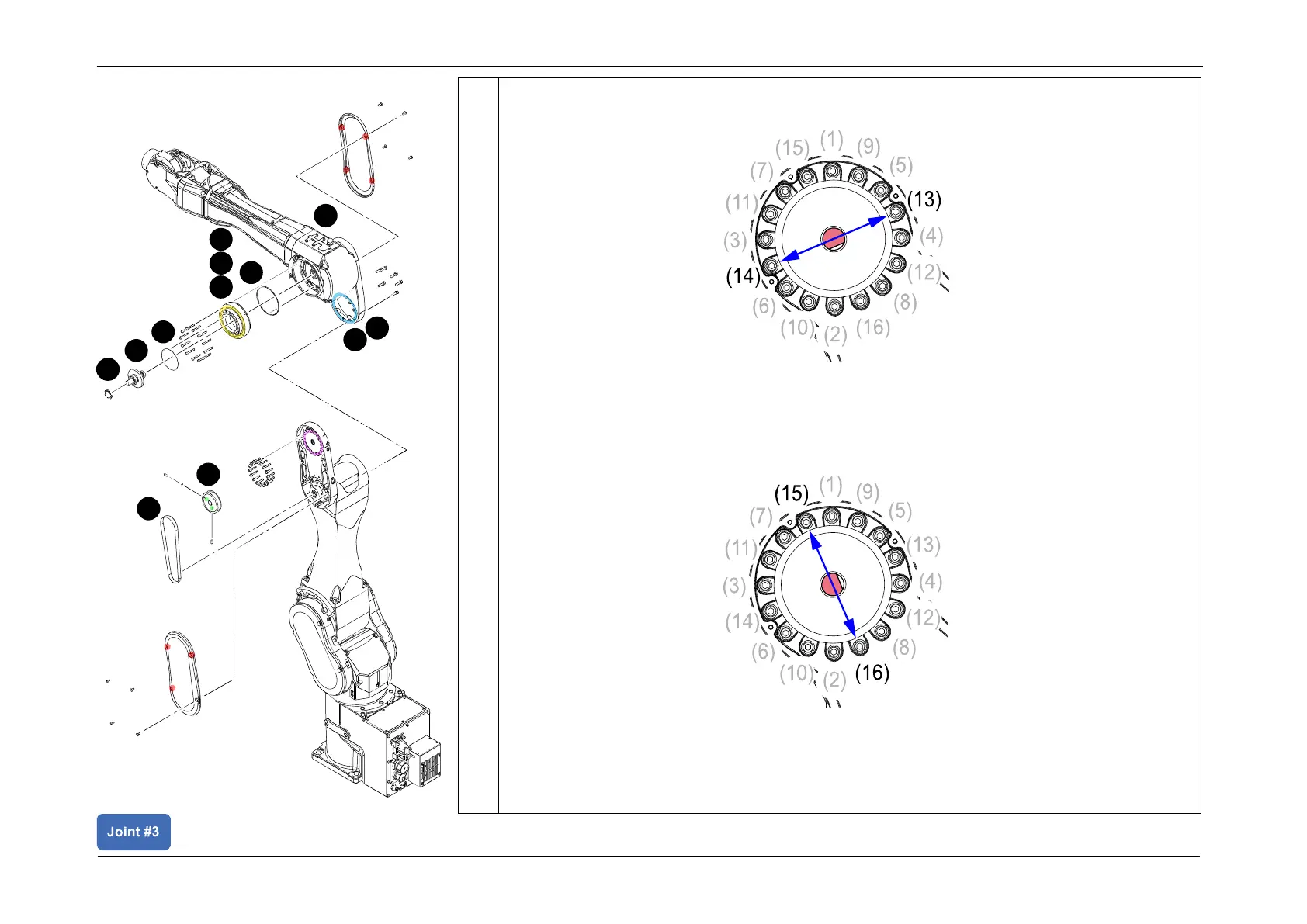 (15) (1) (9)
(7) (5)
(11) (13)
(3) (4)
(14) (12)
(6) (8)
(10) (2) (16)

(15) (1) (9)
(7) (5)
(11) (13)
(3) (4)
(14) (12)
(6) (8)
(10) (2) (16)

Joint #3