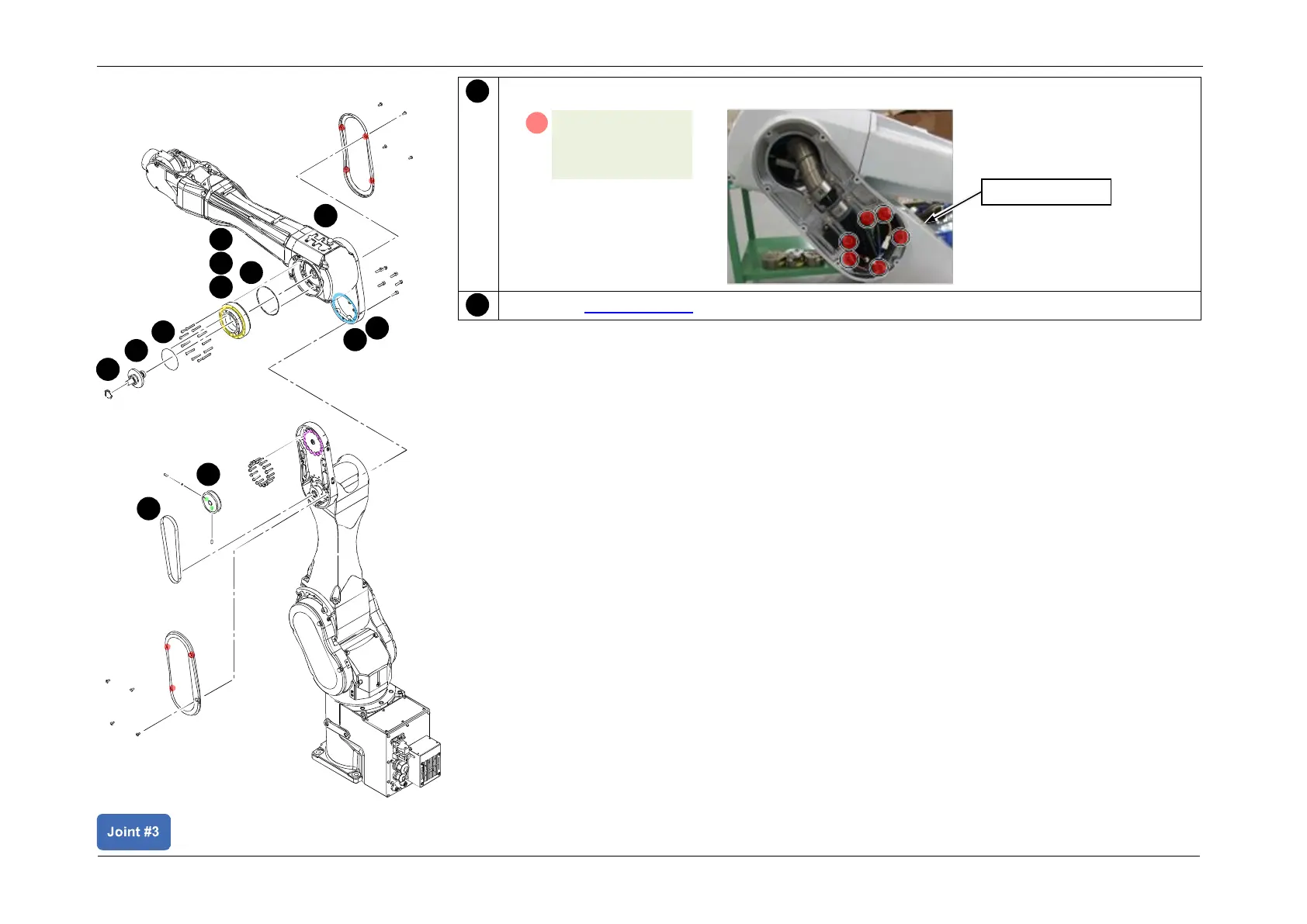 Joint #3