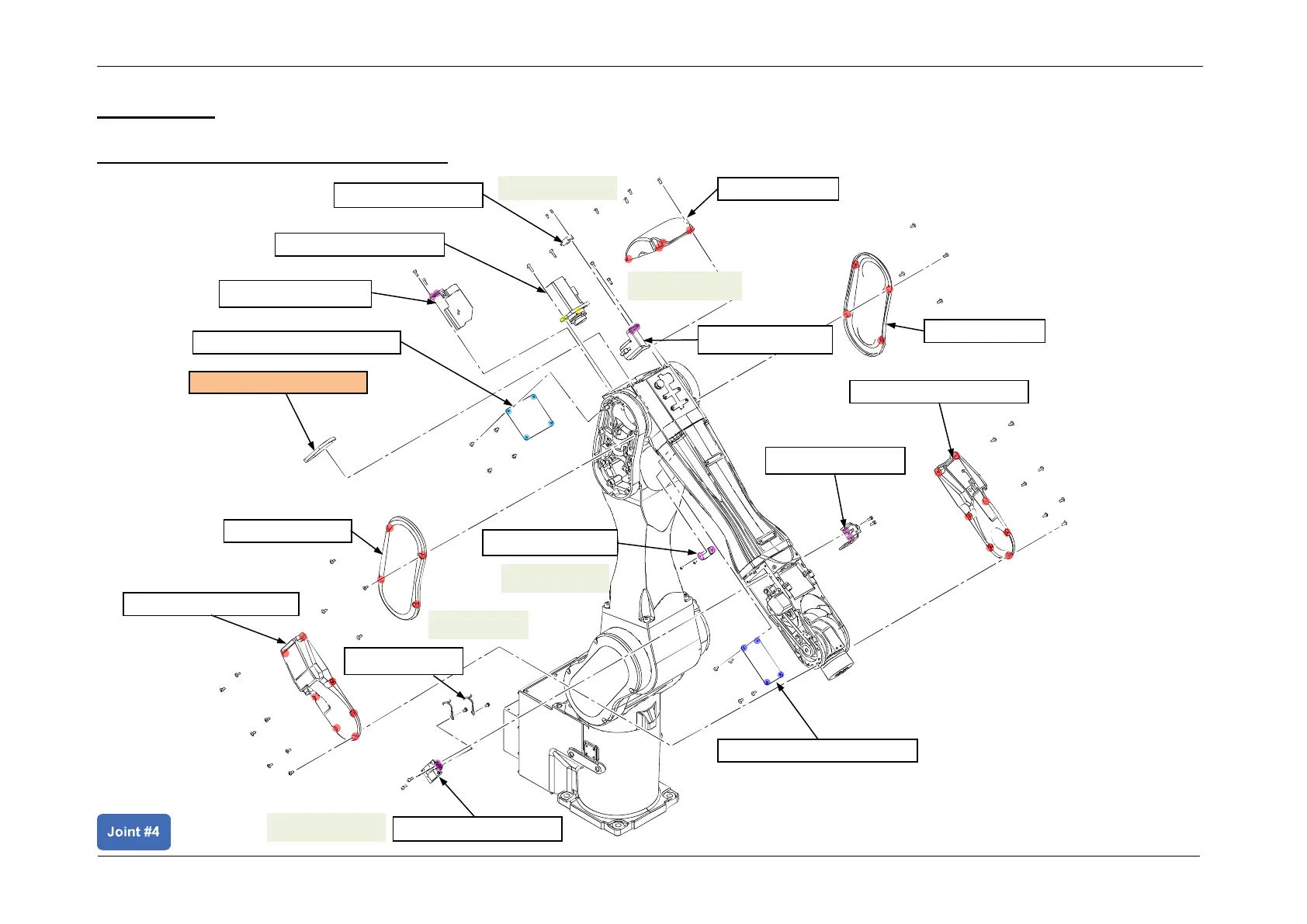 Joint #4