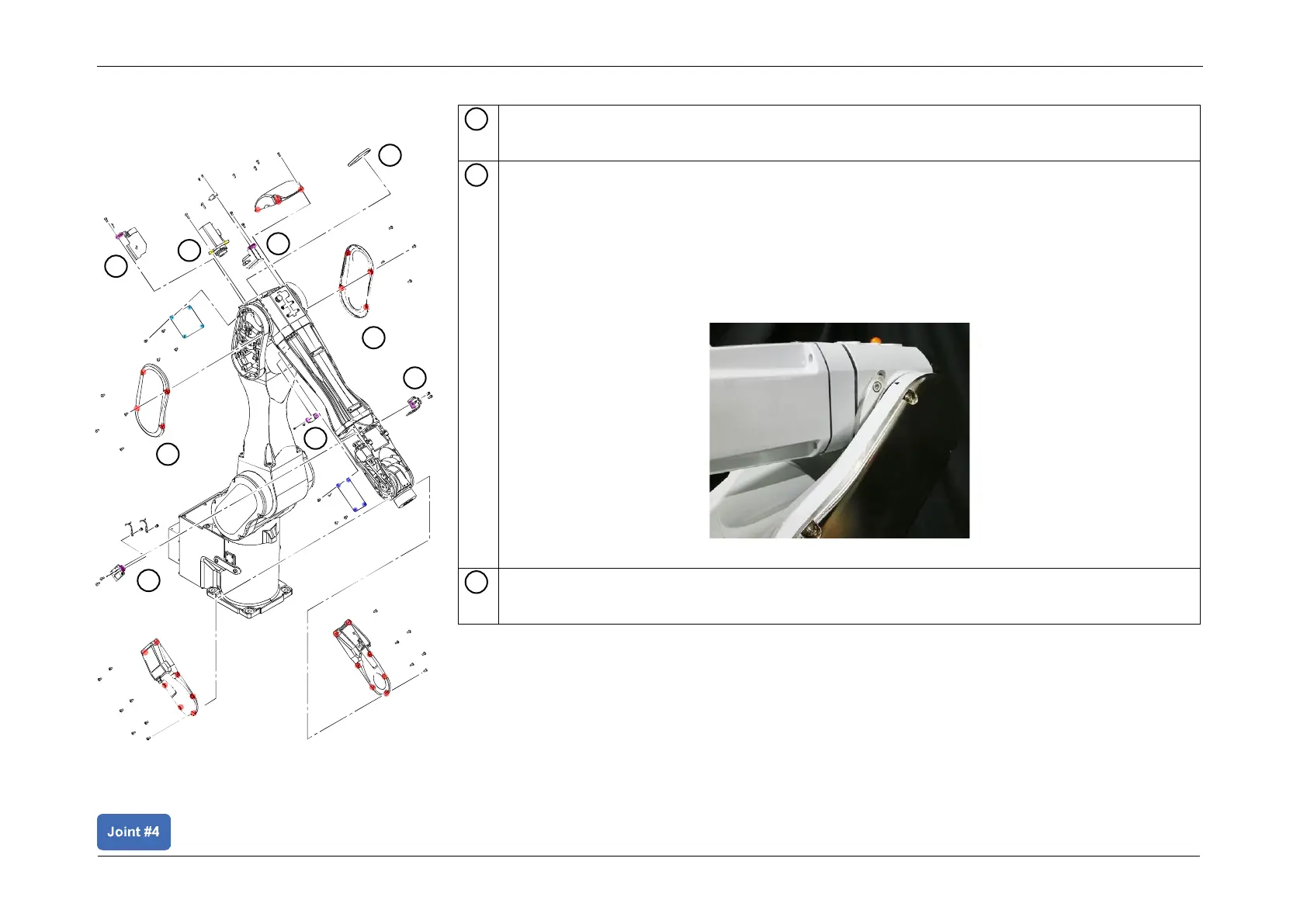 Joint #4