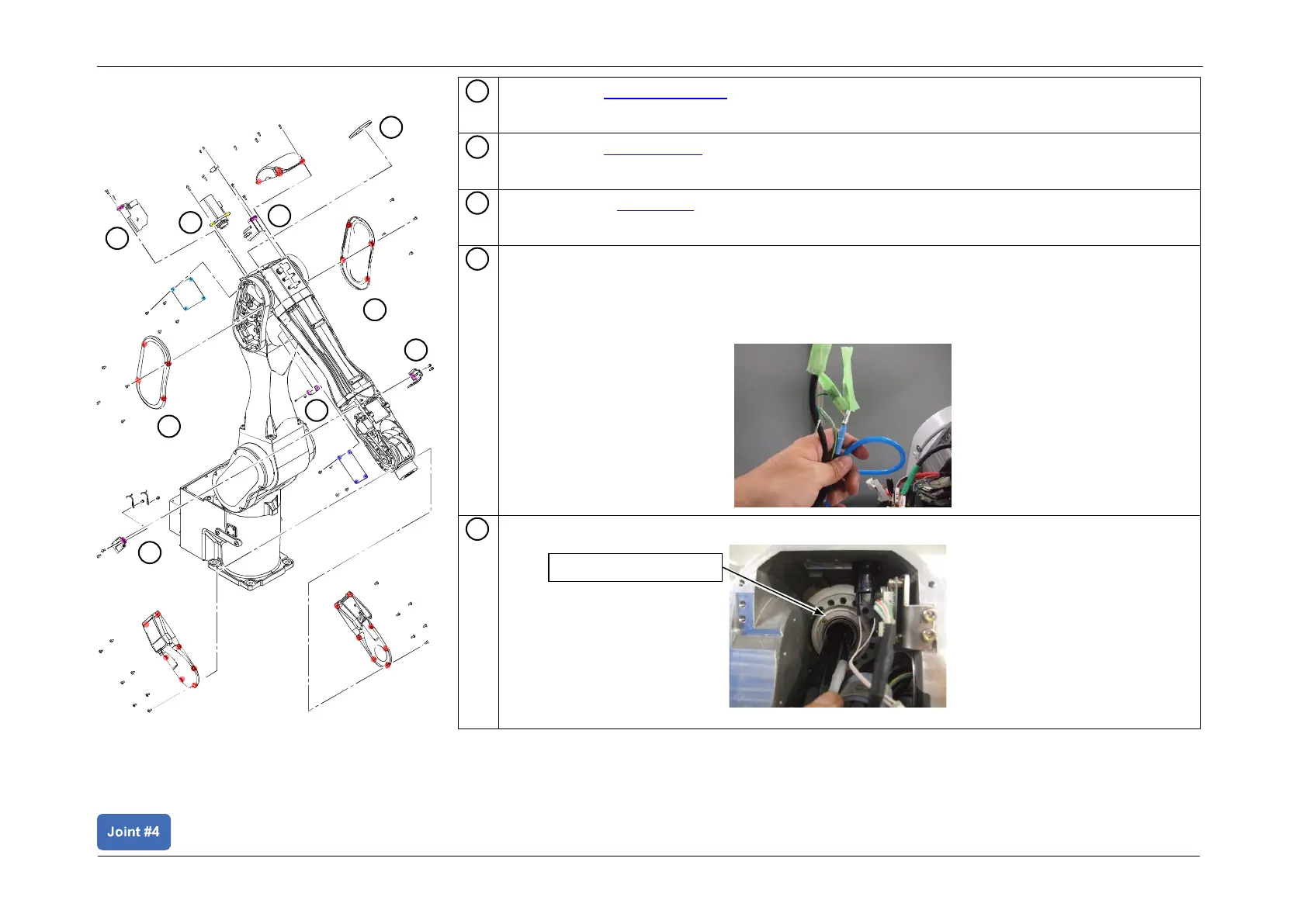 Joint #4