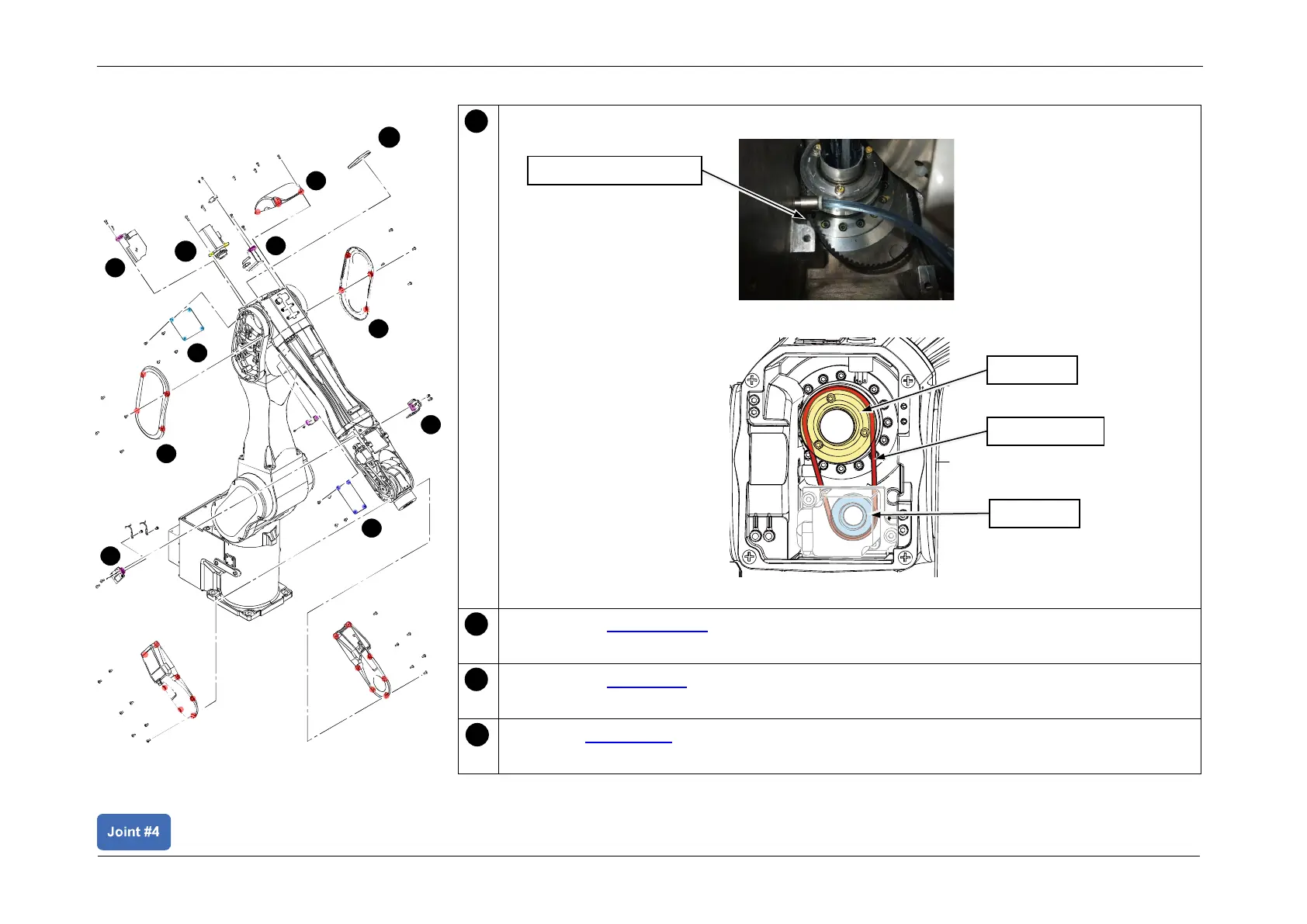 Joint #4